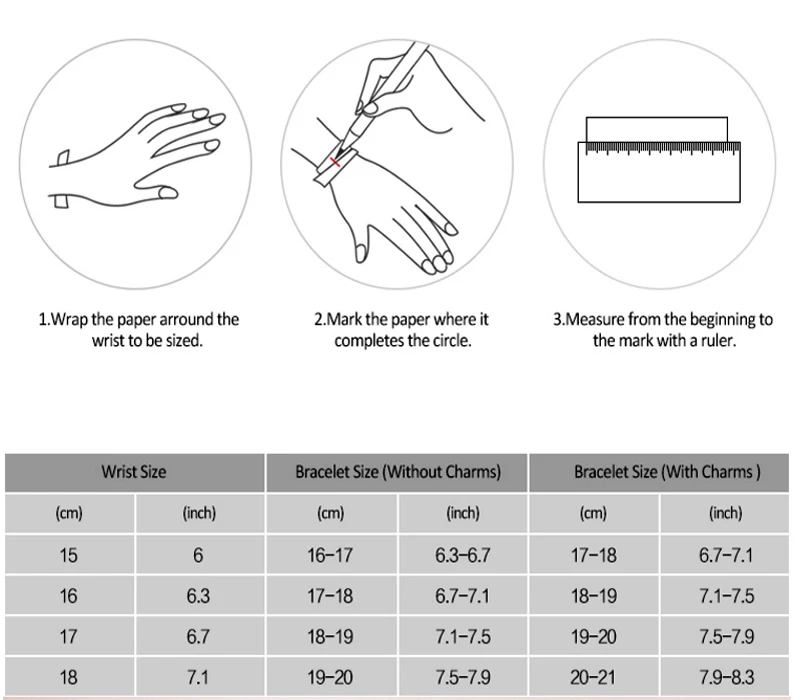 1.Wrap the paper arround the wrist to be sized.

2.Mark the paper where it completes the circle.

3.Measure from the beginning to the mark with a ruler.

| Wrist Size | | Bracelet Size (Without Charms) | | Bracelet Size (With Charms ) | |
|---|---|---|---|---|---|
| (cm) | (inch) | (cm) | (inch) | (cm) | (inch) |
| 15 | 6 | 16-17 | 6.3-6.7 | 17-18 | 6.7-7.1 |
| 16 | 6.3 | 17-18 | 6.7-7.1 | 18-19 | 7.1-7.5 |
| 17 | 6.7 | 18-19 | 7.1-7.5 | 19-20 | 7.5-7.9 |
| 18 | 7.1 | 19-20 | 7.5-7.9 | 20-21 | 7.9-8.3 |