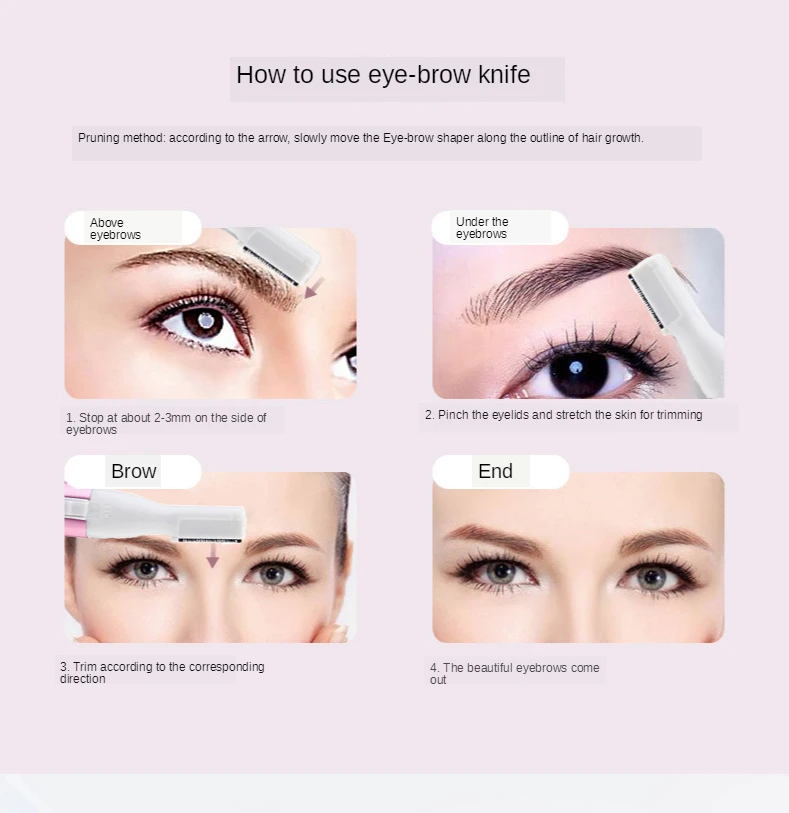 How to use eye-brow knife

Pruning method: according to the arrow, slowly move the Eye-brow shaper along the outline of hair growth.

Above eyebrows

1. Stop at about 2-3mm on the side of eyebrows

Under the eyebrows

2. Pinch the eyelids and stretch the skin for trimming

Brow

3. Trim according to the corresponding direction

End

4. The beautiful eyebrows come out