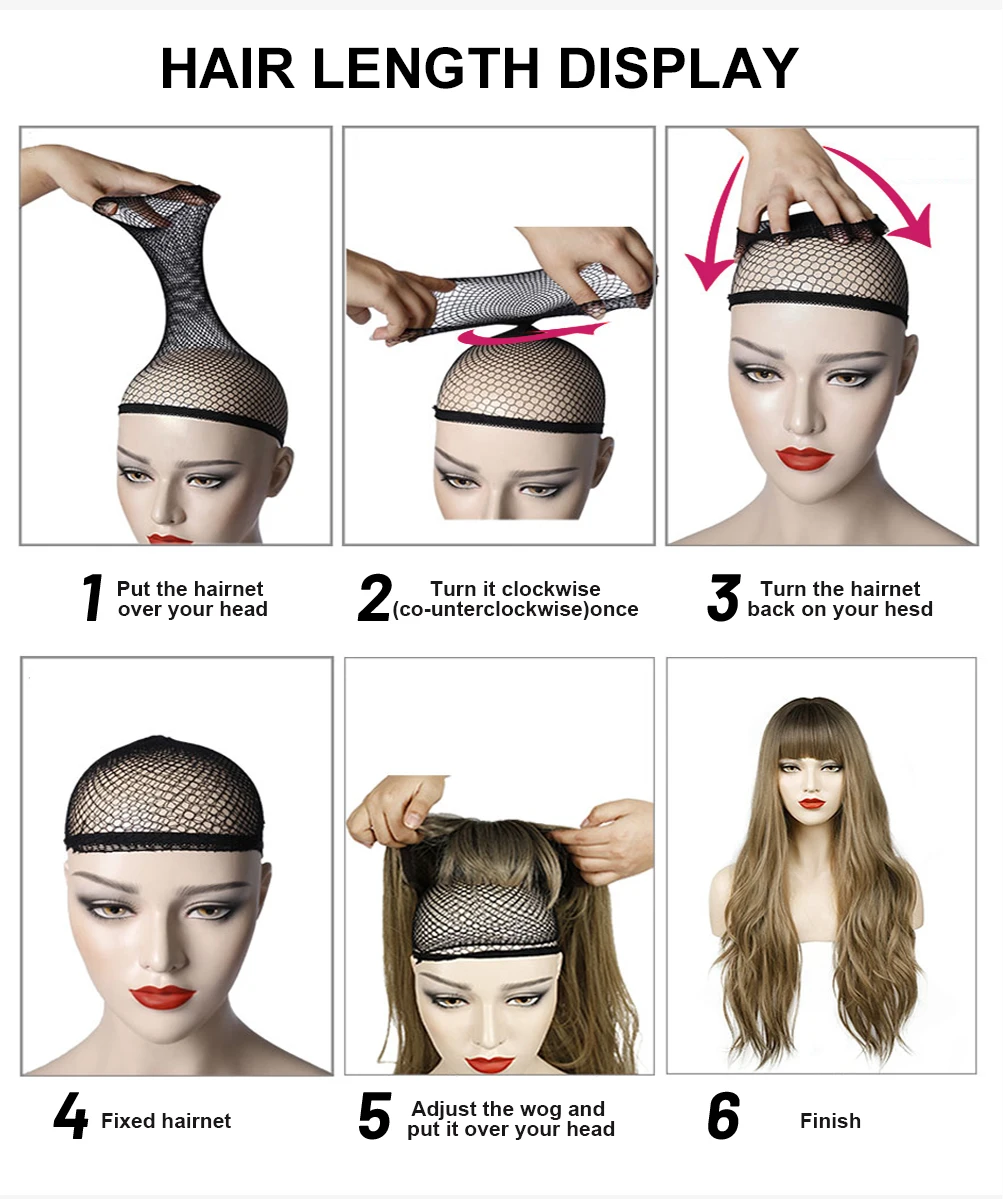 HAIR LENGTH DISPLAY

1 Put the hairnet over your head

2 Turn it clockwise (co-unterclockwise)once

3 Turn the hairnet back on your hesd

4 Fixed hairnet

5 Adjust the wog and put it over your head

6 Finish