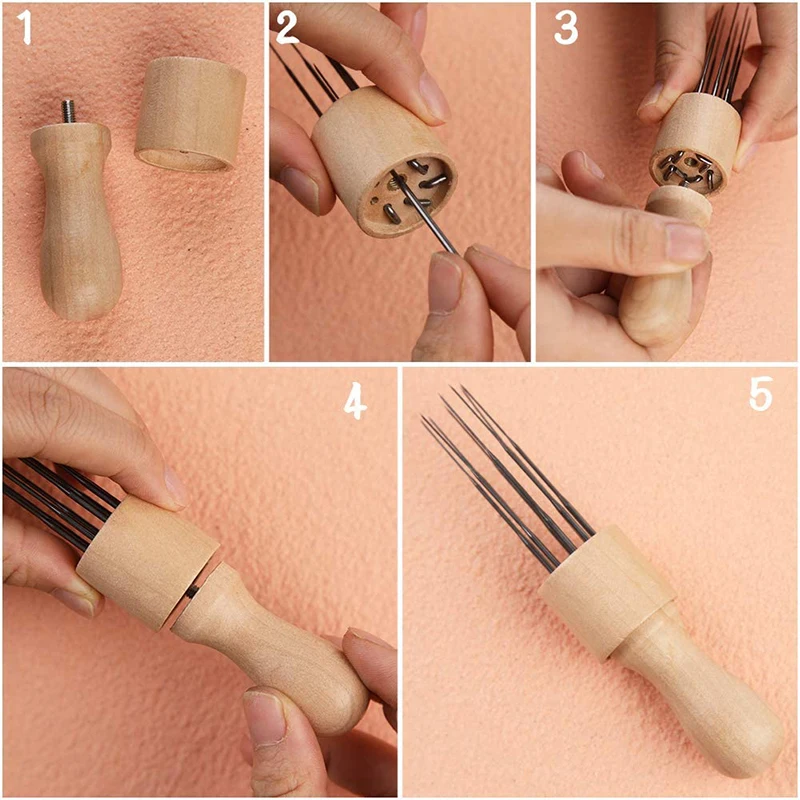 1

2

3

4

5