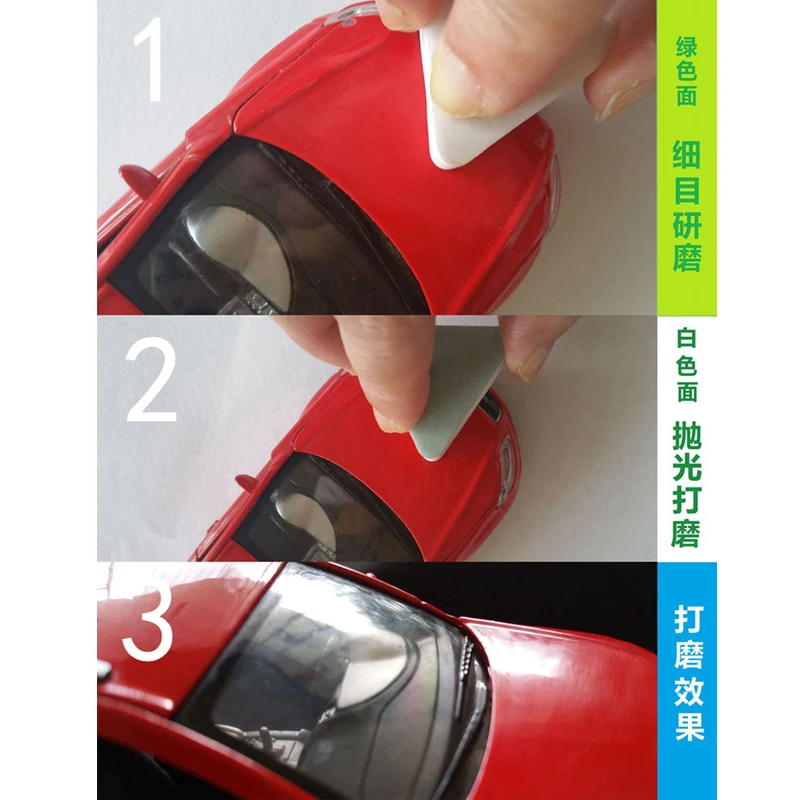 1

绿色面

细目研磨

2

白色面

抛光打磨

3

打磨效果