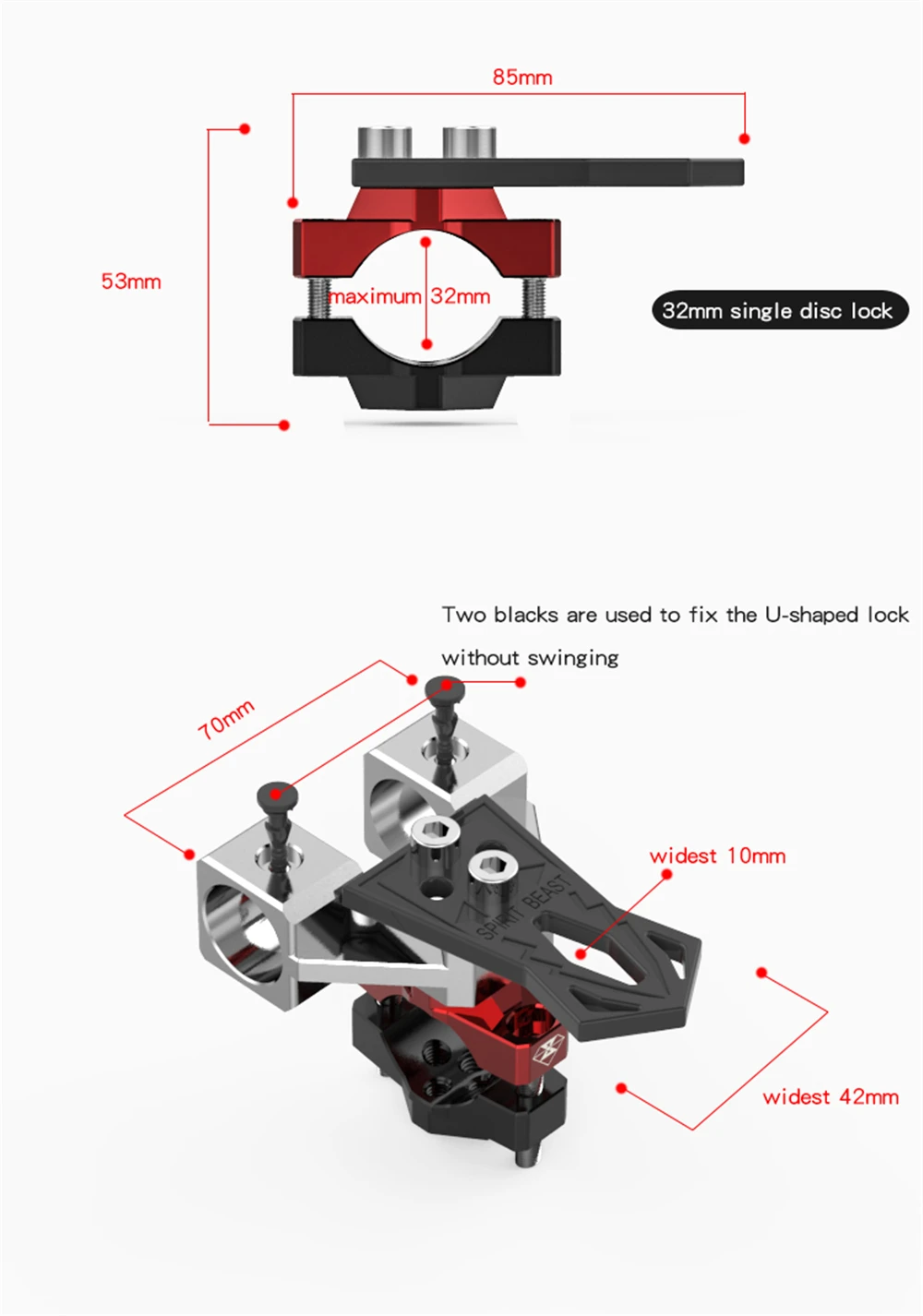 85mm

53mm

maximum 32mm

32mm single disc lock

Two blacks are used to fix the U-shaped lock without swinging

70mm

SPIRIT BEAST

widest 10mm

widest 42mm