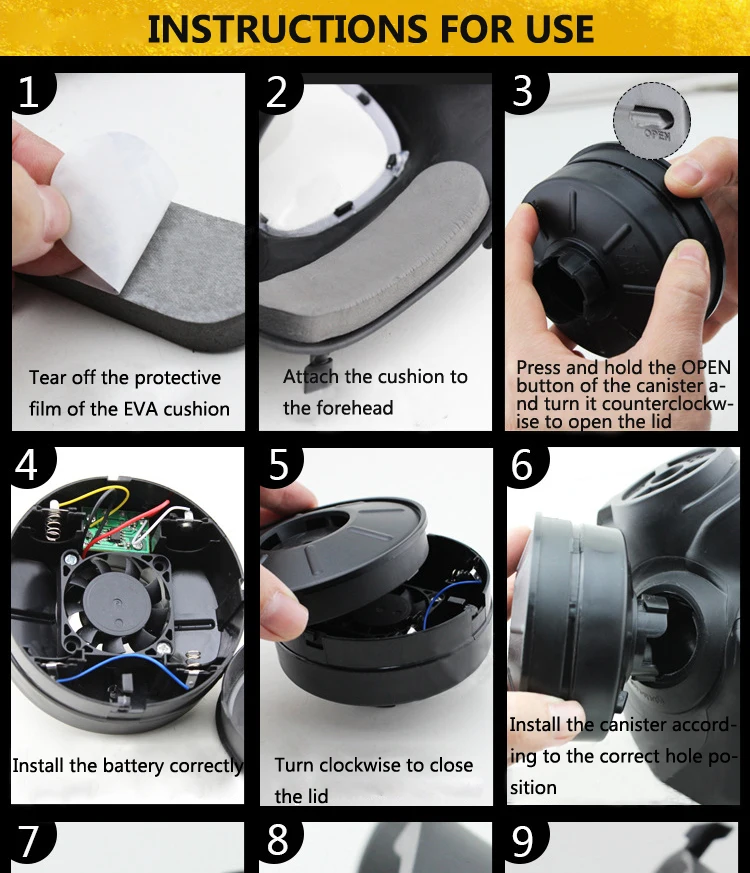 INSTRUCTIONS FOR USE

1

Tear off the protective film of the EVA cushion

2

Attach the cushion to the forehead

3

OPEN

Press and hold the OPEN button of the canister and turn it counterclockwise to open the lid

4

Install the battery correctly

5

Turn clockwise to close the lid

6

Install the canister according to the correct hole position

7

8

9