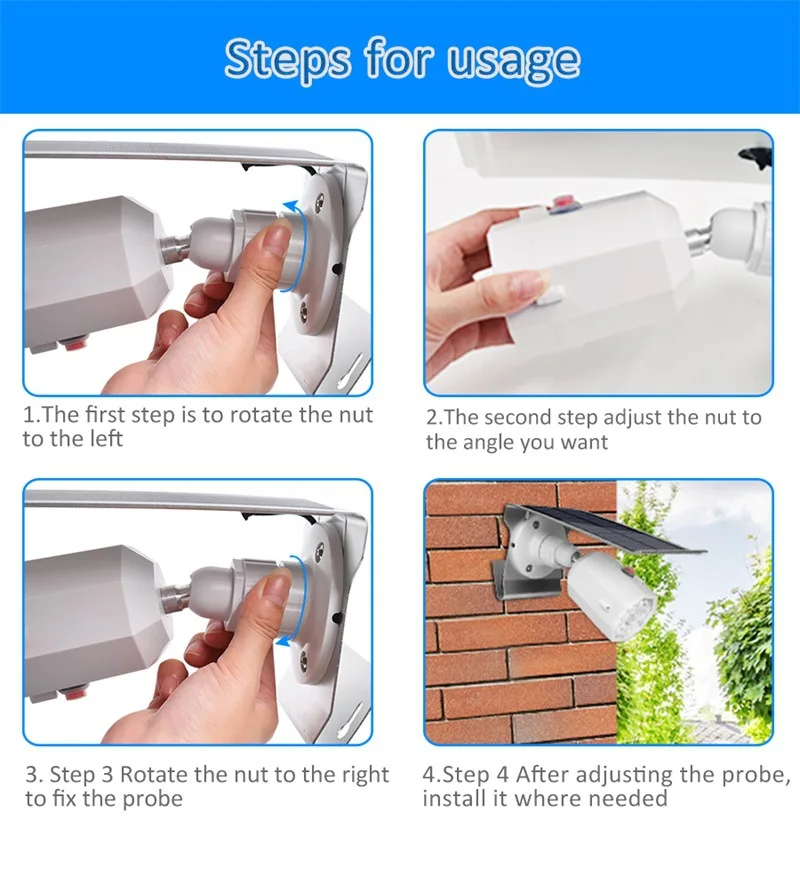 Steps for usage

1.The first step is to rotate the nut to the left

2.The second step adjust the nut to the angle you want

3. Step 3 Rotate the nut to the right to fix the probe

4.Step 4 After adjusting the probe, install it where needed