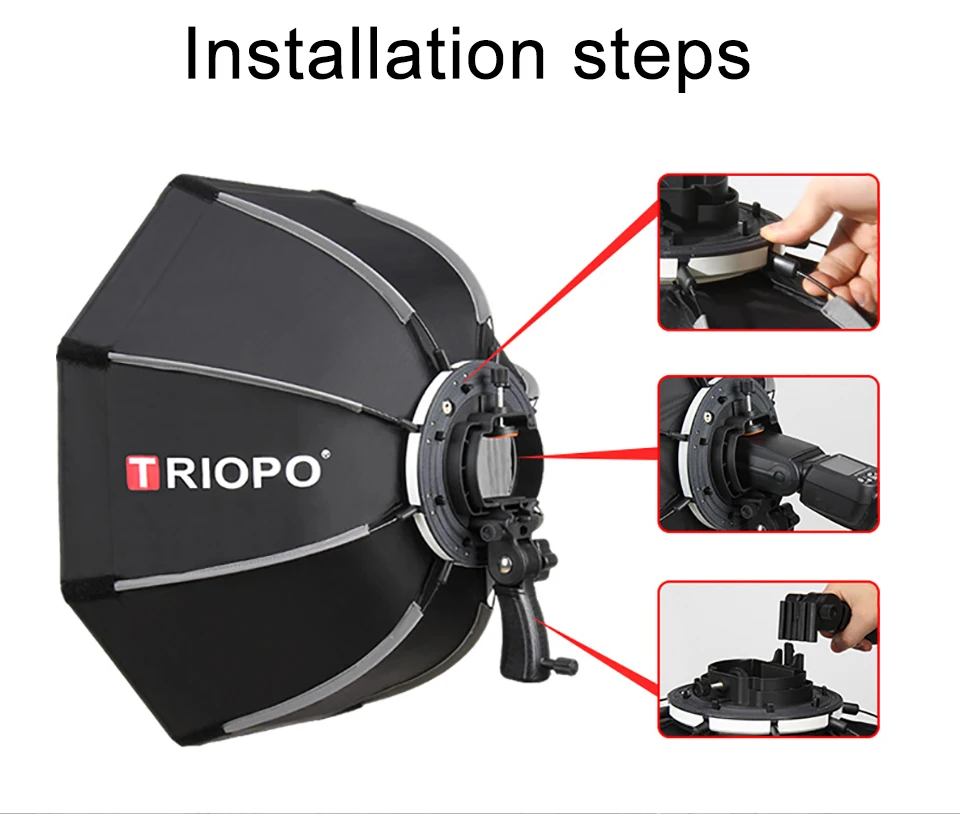 Installation steps

TRIOPO®