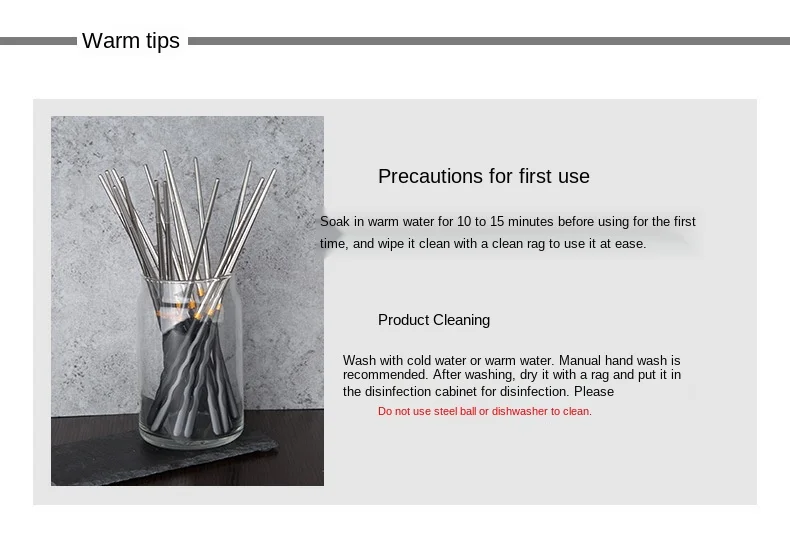 Warm tips

Precautions for first use

Soak in warm water for 10 to 15 minutes before using for the first time, and wipe it clean with a clean rag to use it at ease.

Product Cleaning

Wash with cold water or warm water. Manual hand wash is recommended. After washing, dry it with a rag and put it in the disinfection cabinet for disinfection. Please

Do not use steel ball or dishwasher to clean.