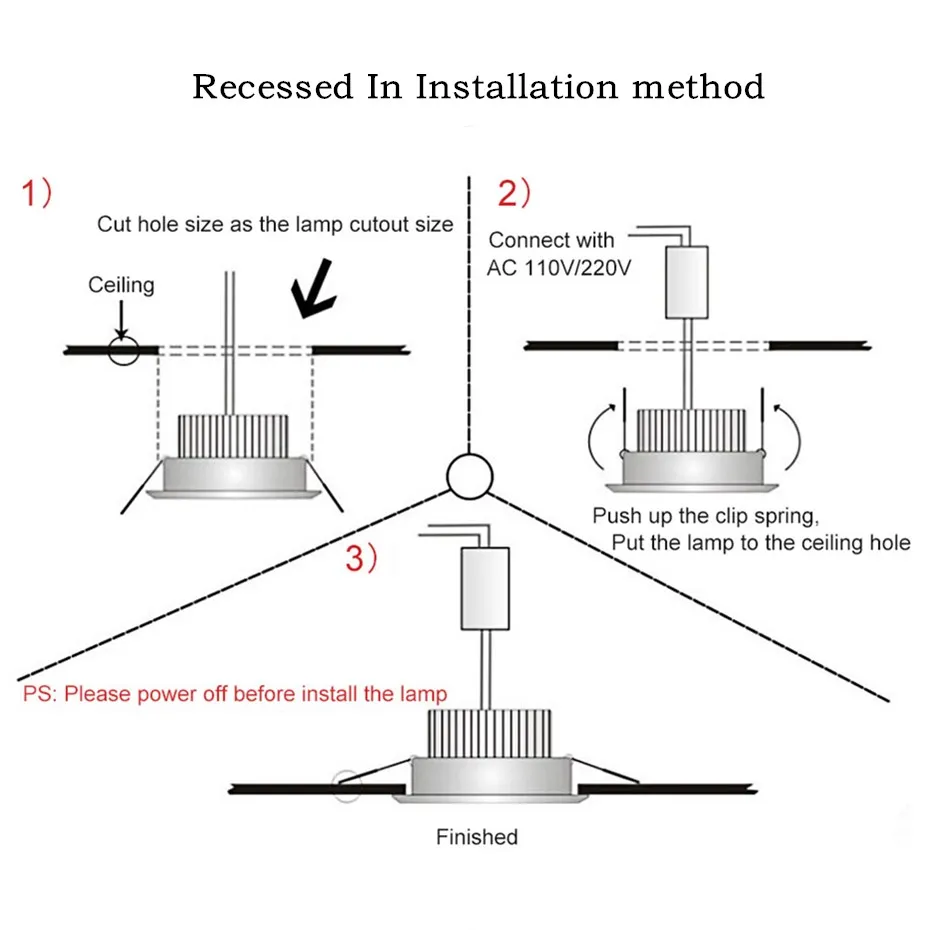 Recessed In Installation method

1)

Cut hole size as the lamp cutout size

Ceiling

2)

Connect with
AC 110V/220V

Push up the clip spring,
Put the lamp to the ceiling hole

3)

PS: Please power off before install the lamp

Finished