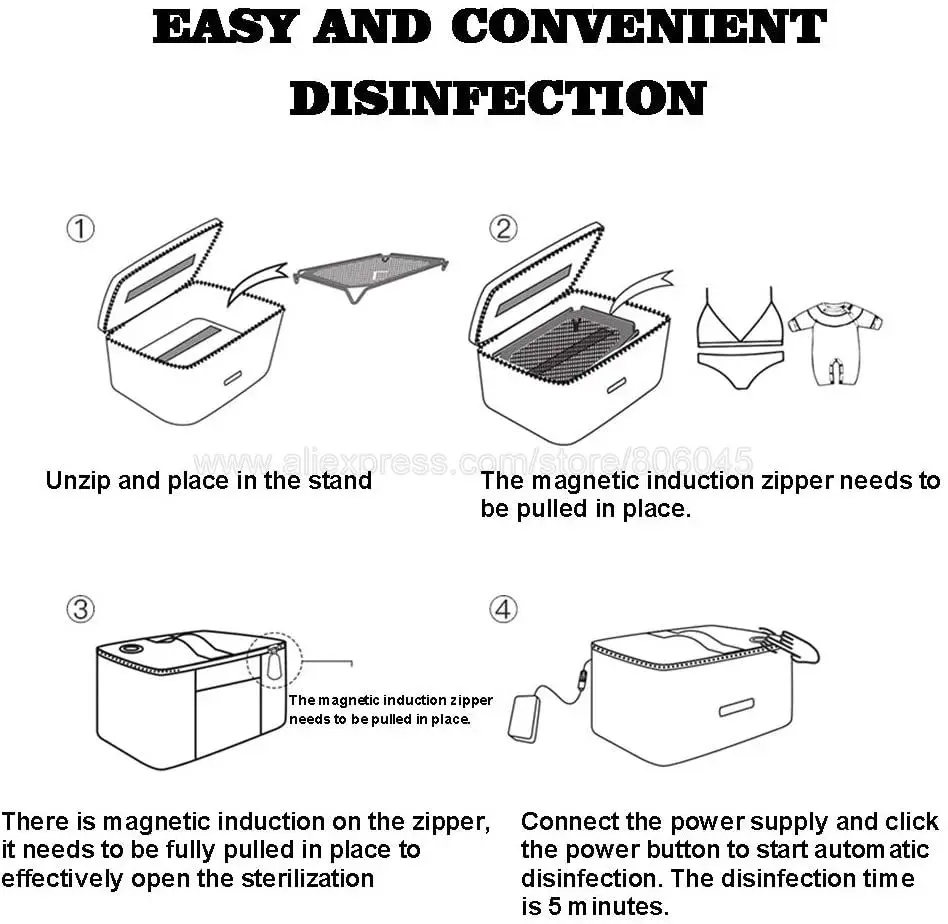 EASY AND CONVENIENT DISINFECTION

①

②

www.aliexpress.com/store/806045

Unzip and place in the stand

The magnetic induction zipper needs to be pulled in place.

③

The magnetic induction zipper needs to be pulled in place.

④

There is magnetic induction on the zipper, it needs to be fully pulled in place to effectively open the sterilization

Connect the power supply and click the power button to start automatic disinfection. The disinfection time is 5 minutes.