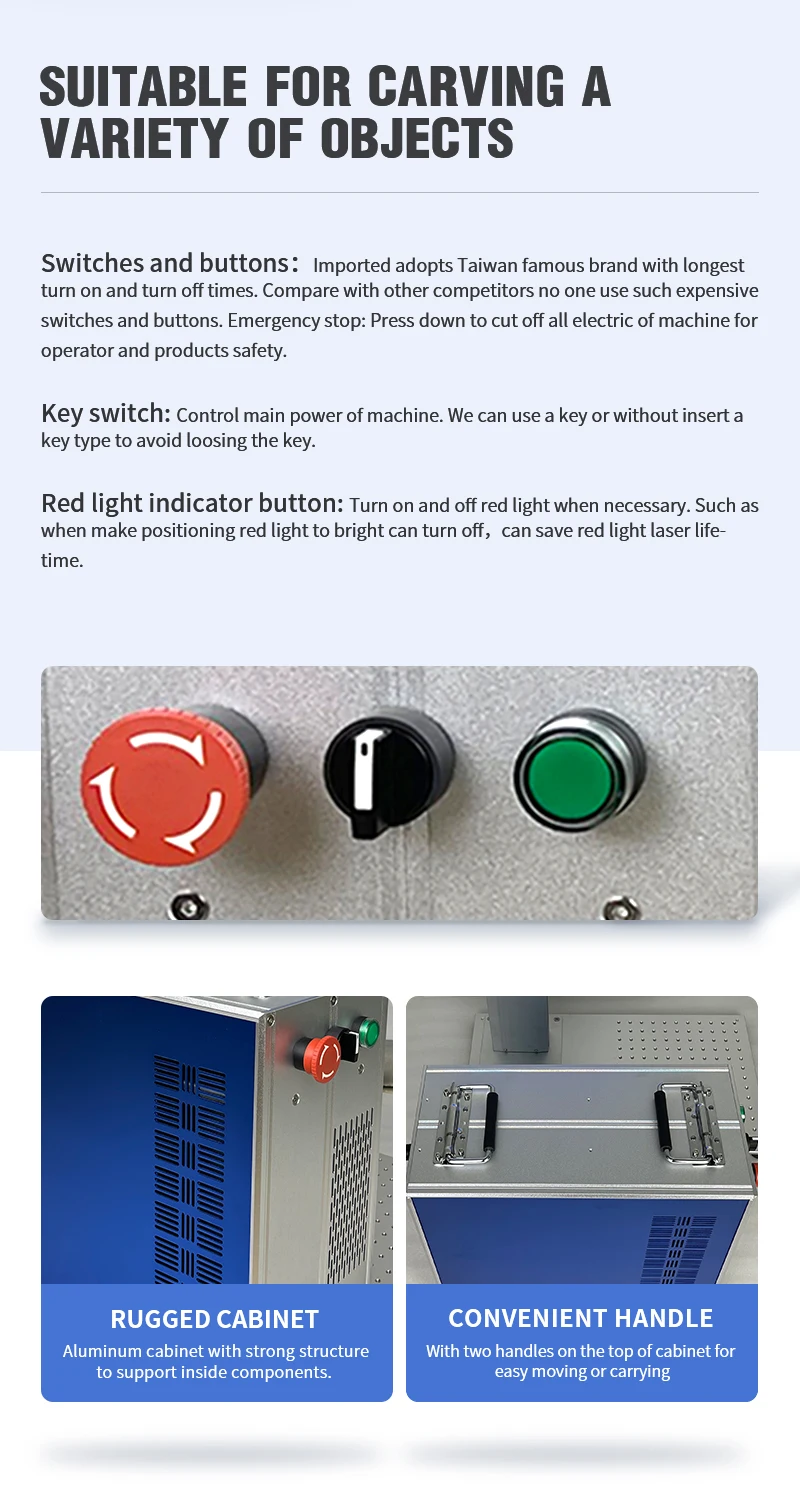 SUITABLE FOR CARVING A VARIETY OF OBJECTS

Switches and buttons： Imported adopts Taiwan famous brand with longest turn on and turn off times. Compare with other competitors no one use such expensive switches and buttons. Emergency stop: Press down to cut off all electric of machine for operator and products safety.

Key switch: Control main power of machine. We can use a key or without insert a key type to avoid loosing the key.

Red light indicator button: Turn on and off red light when necessary. Such as when make positioning red light to bright can turn off，can save red light laser lifetime.

RUGGED CABINET
Aluminum cabinet with strong structure to support inside components.

CONVENIENT HANDLE
With two handles on the top of cabinet for easy moving or carrying