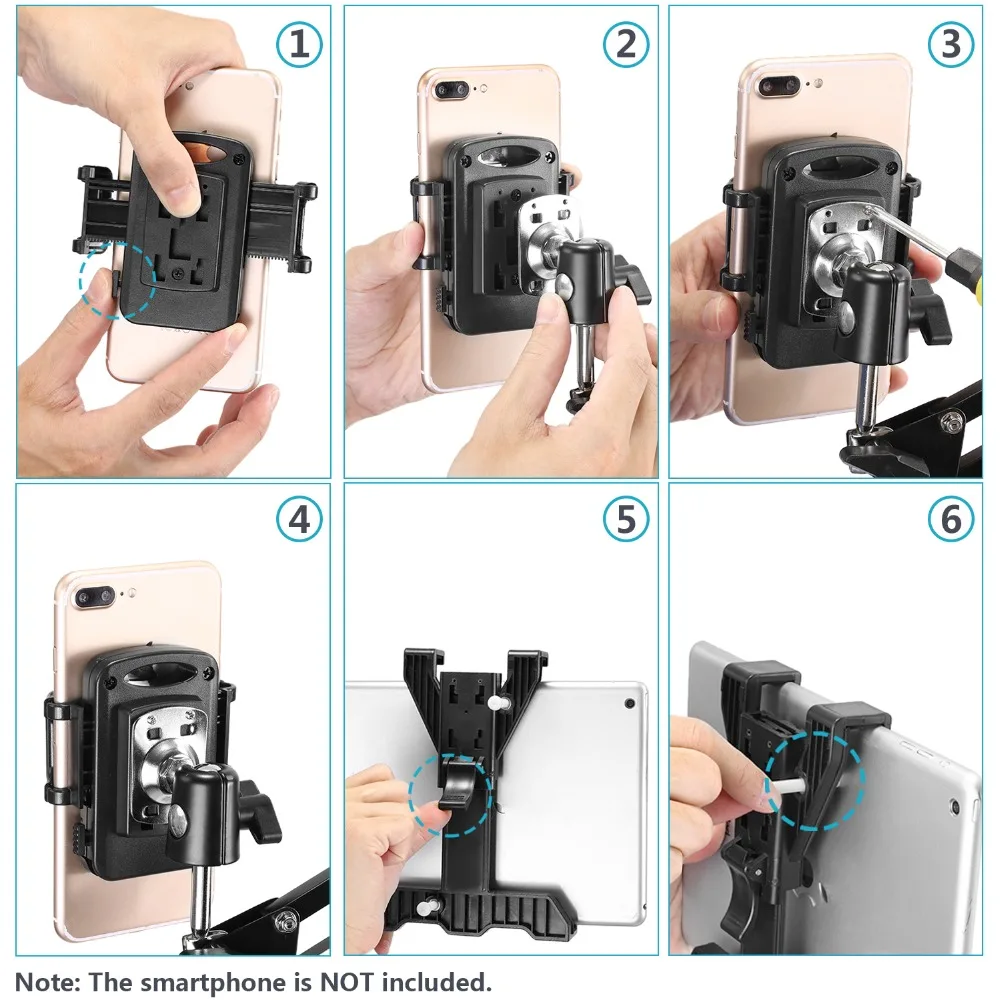 1

2

3

4

5

6

Note: The smartphone is NOT included.