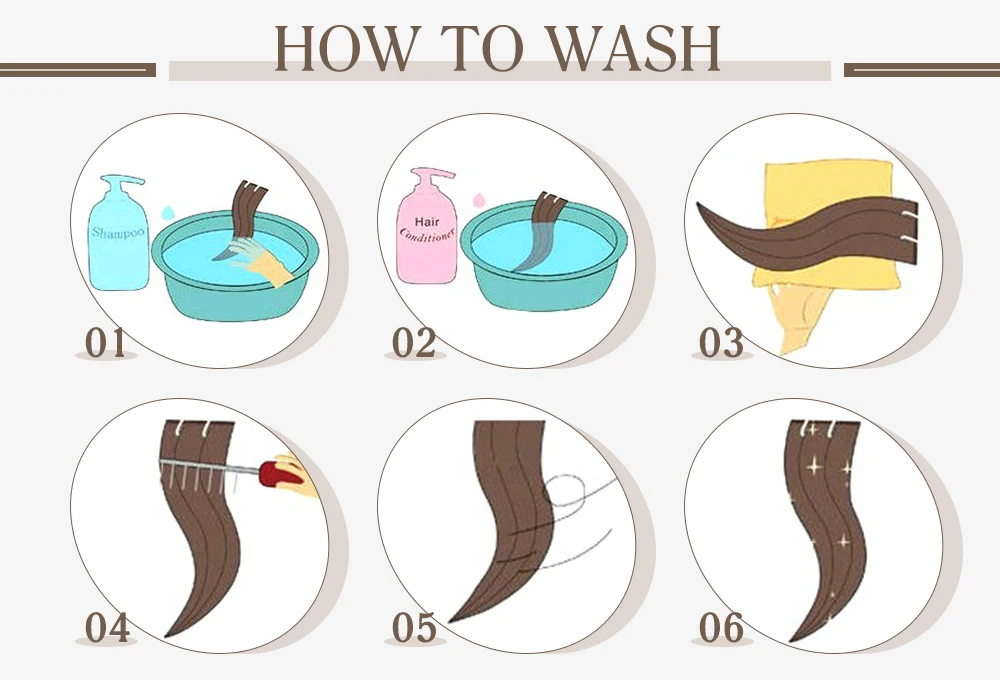 HOW TO WASH

Shampoo

01

Hair Conditioner

02

03

04

05

06