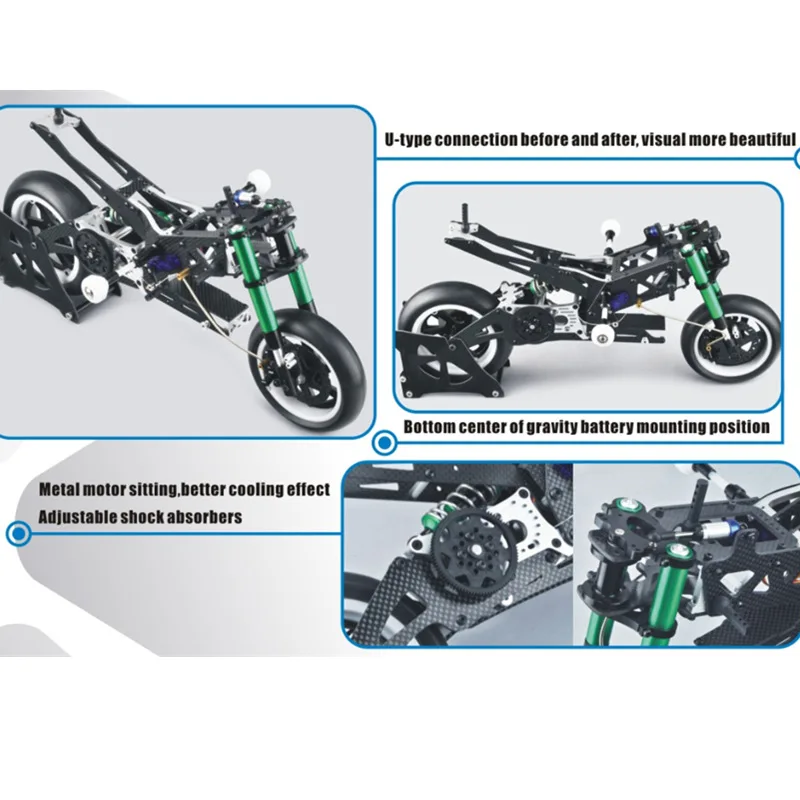 U-type connection before and after, visual more beautiful

Bottom center of gravity battery mounting position

Metal motor sitting,better cooling effect
Adjustable shock absorbers