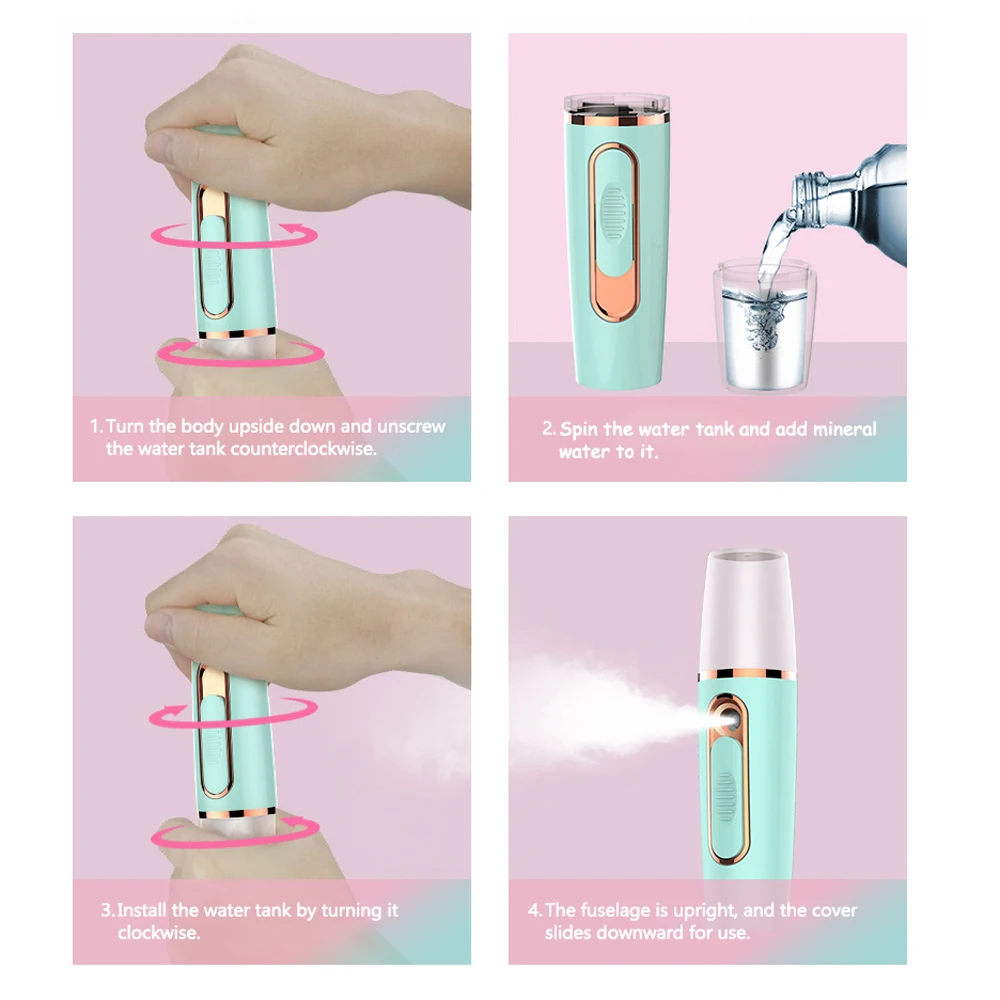 1. Turn the body upside down and unscrew the water tank counterclockwise.

2. Spin the water tank and add mineral water to it.

3. Install the water tank by turning it clockwise.

4. The fuselage is upright, and the cover slides downward for use.