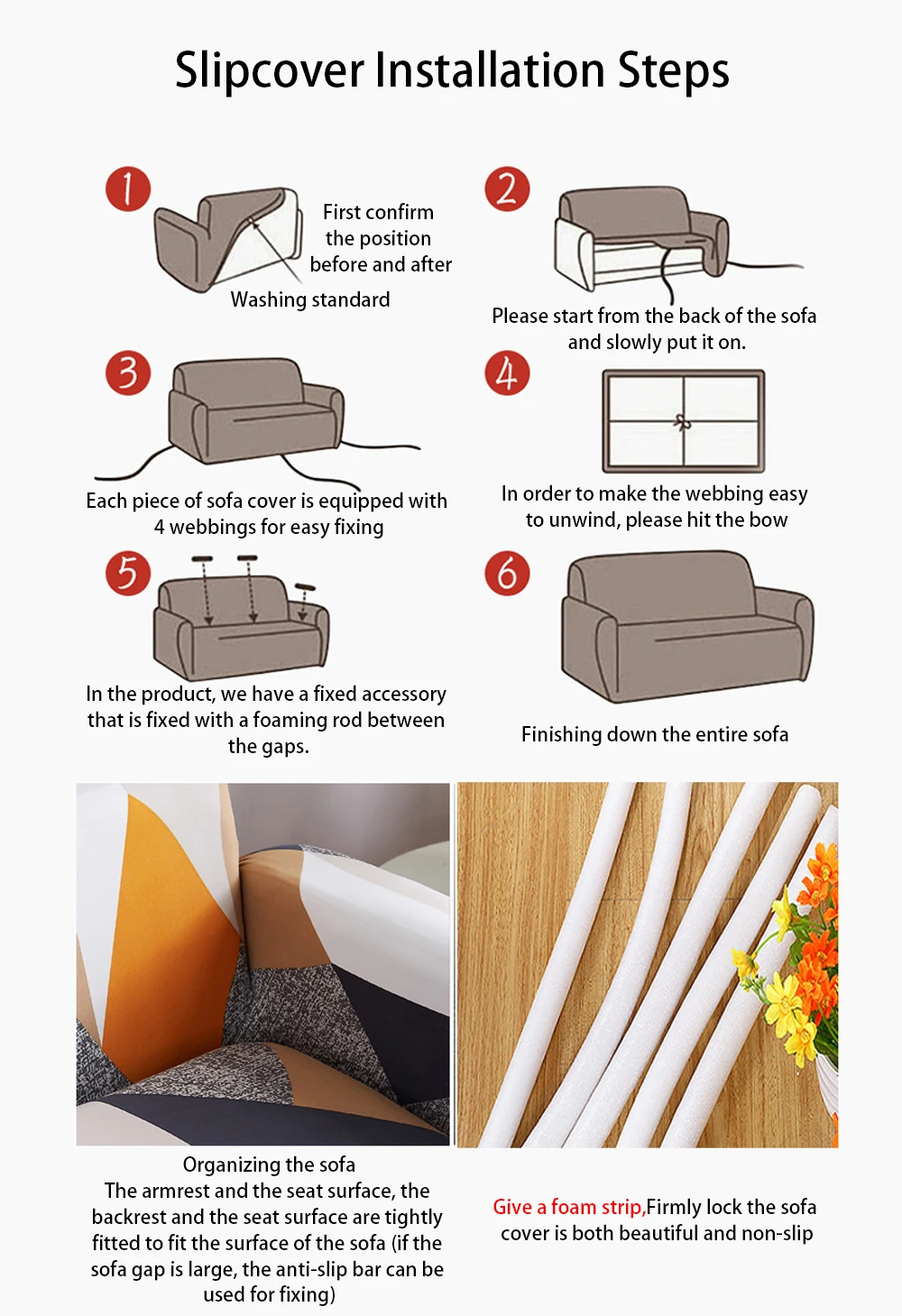 Slipcover Installation Steps

1

First confirm the position before and after

Washing standard

2

Please start from the back of the sofa and slowly put it on.

3

Each piece of sofa cover is equipped with 4 webbings for easy fixing

4

In order to make the webbing easy to unwind, please hit the bow

5

In the product, we have a fixed accessory that is fixed with a foaming rod between the gaps.

6

Finishing down the entire sofa

Organizing the sofa
The armrest and the seat surface, the backrest and the seat surface are tightly fitted to fit the surface of the sofa (if the sofa gap is large, the anti-slip bar can be used for fixing)

Give a foam strip,Firmly lock the sofa cover is both beautiful and non-slip