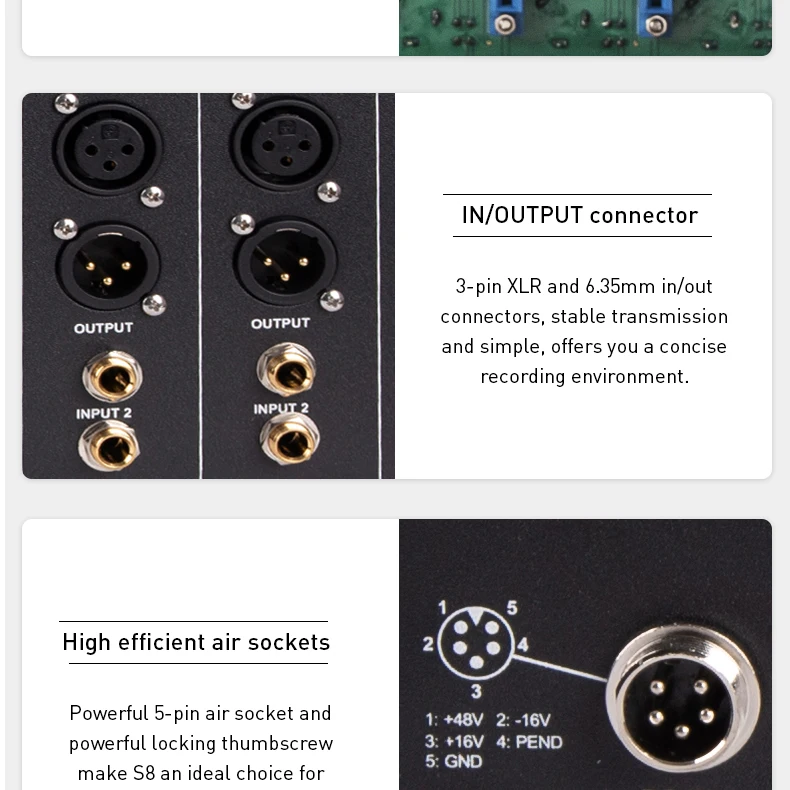 OUTPUT

INPUT 2

OUTPUT

INPUT 2

IN/OUTPUT connector

3-pin XLR and 6.35mm in/out connectors, stable transmission and simple, offers you a concise recording environment.

High efficient air sockets

Powerful 5-pin air socket and powerful locking thumbscrew make S8 an ideal choice for

1 5
2 4
3

1: +48V 2: -16V
3: +16V 4: PEND
5: GND