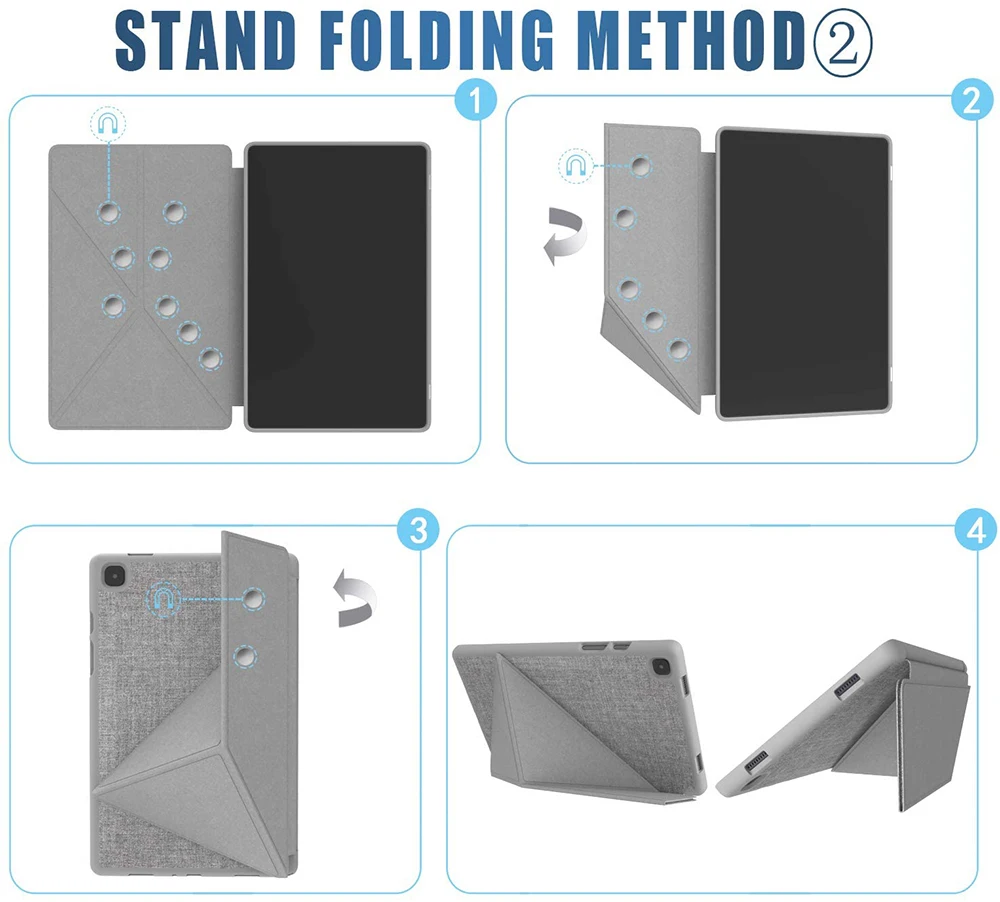 STAND FOLDING METHOD②

1

2

3

4