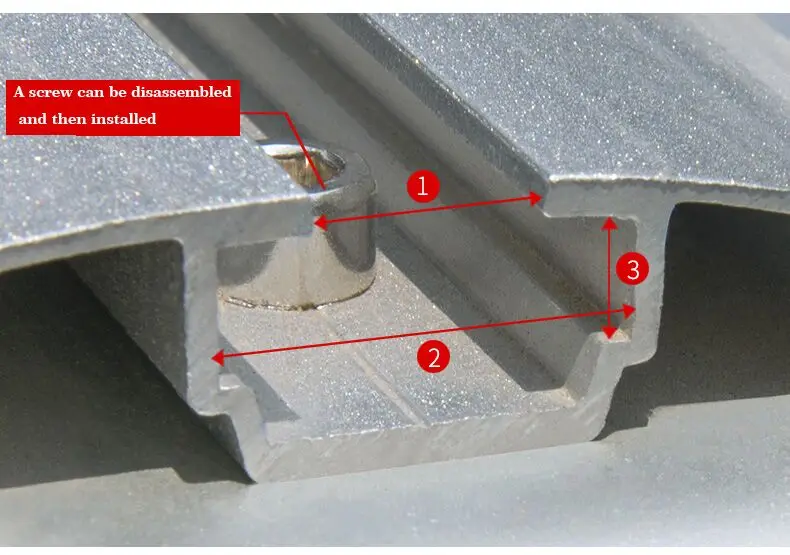 A screw can be disassembled and then installed

1

3

2