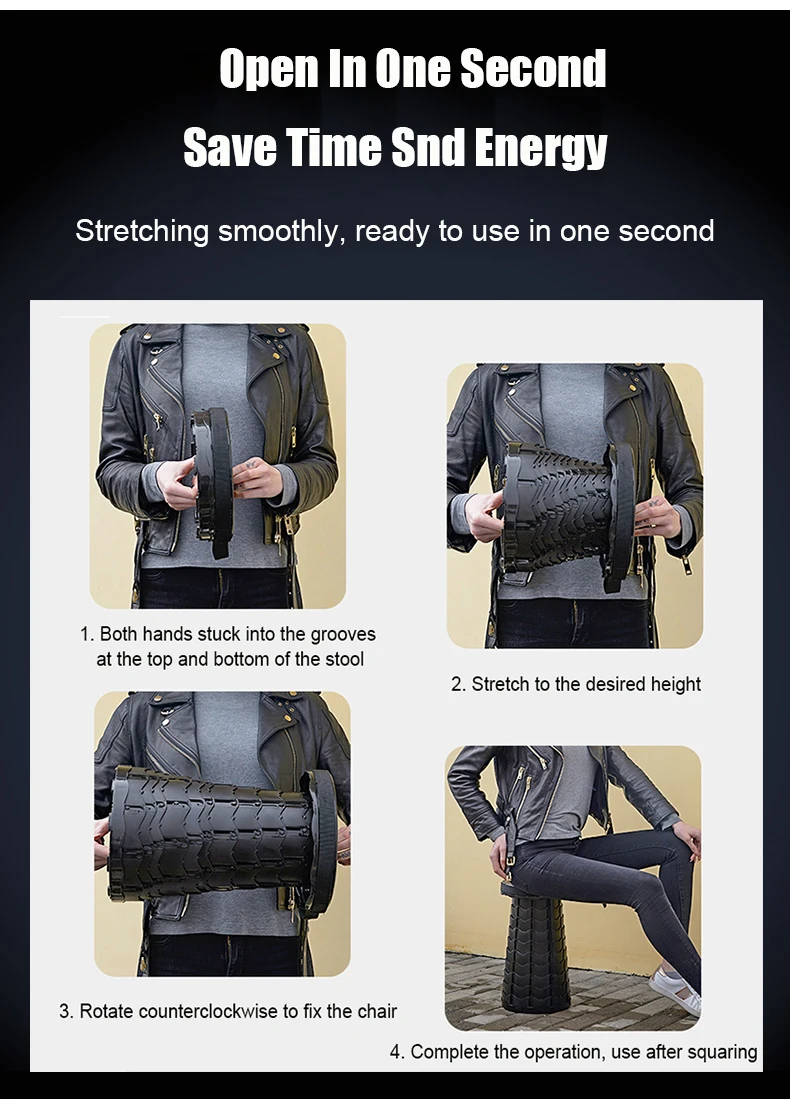 Open In One Second

Save Time Snd Energy

Stretching smoothly, ready to use in one second

1. Both hands stuck into the grooves at the top and bottom of the stool

2. Stretch to the desired height

3. Rotate counterclockwise to fix the chair

4. Complete the operation, use after squaring