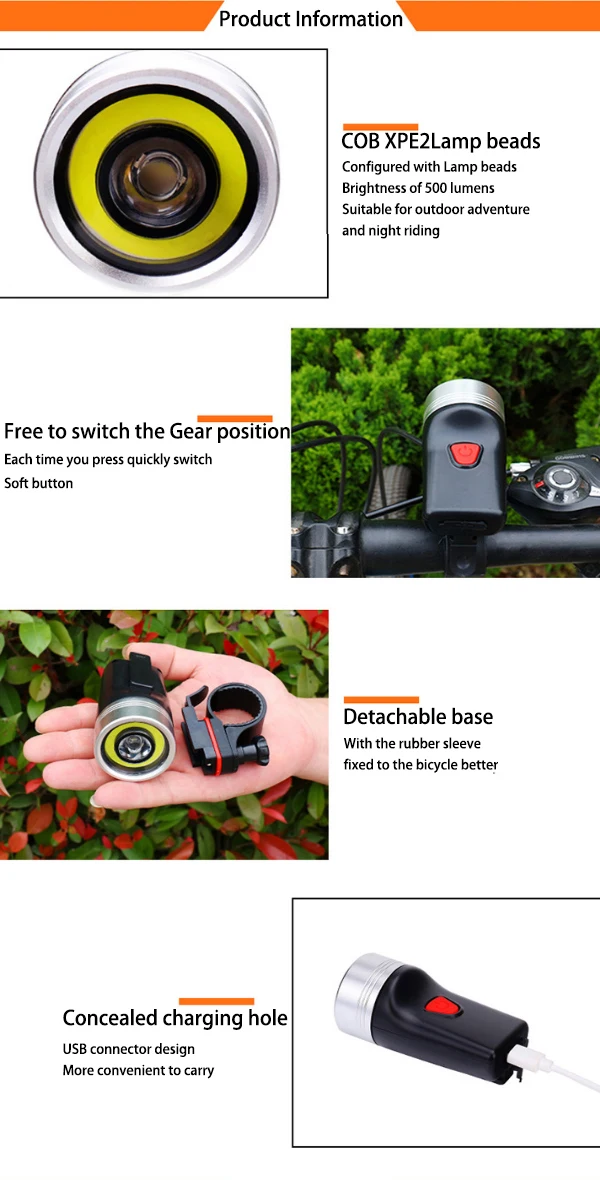 Product Information

COB XPE2Lamp beads

Configured with Lamp beads
Brightness of 500 lumens
Suitable for outdoor adventure and night riding

Free to switch the Gear position

Each time you press quickly switch
Soft button

Detachable base

With the rubber sleeve fixed to the bicycle better

Concealed charging hole

USB connector design
More convenient to carry