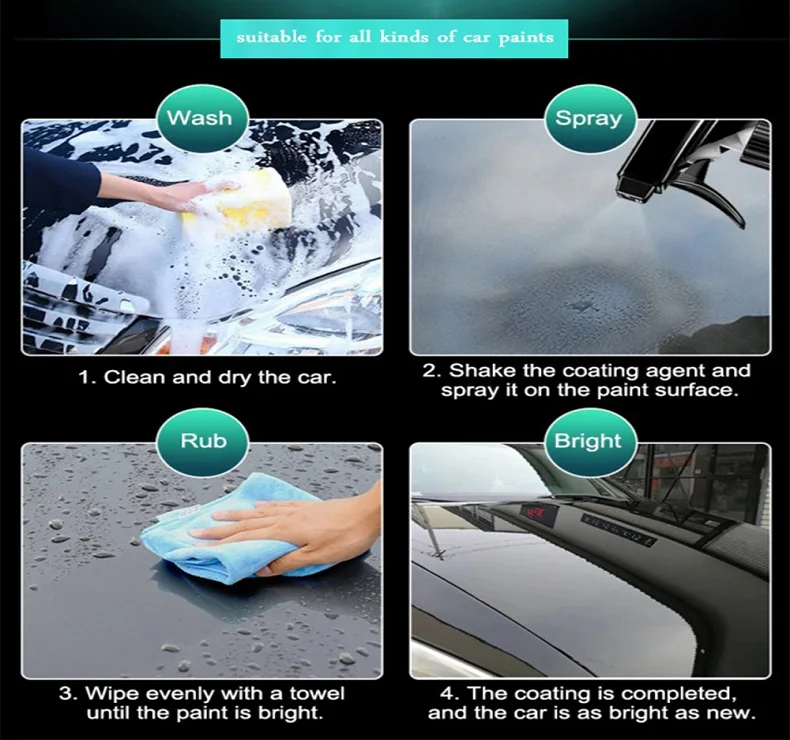 suitable for all kinds of car paints

Wash

1. Clean and dry the car.

Spray

2. Shake the coating agent and spray it on the paint surface.

Rub

3. Wipe evenly with a towel until the paint is bright.

Bright

4. The coating is completed, and the car is as bright as new.