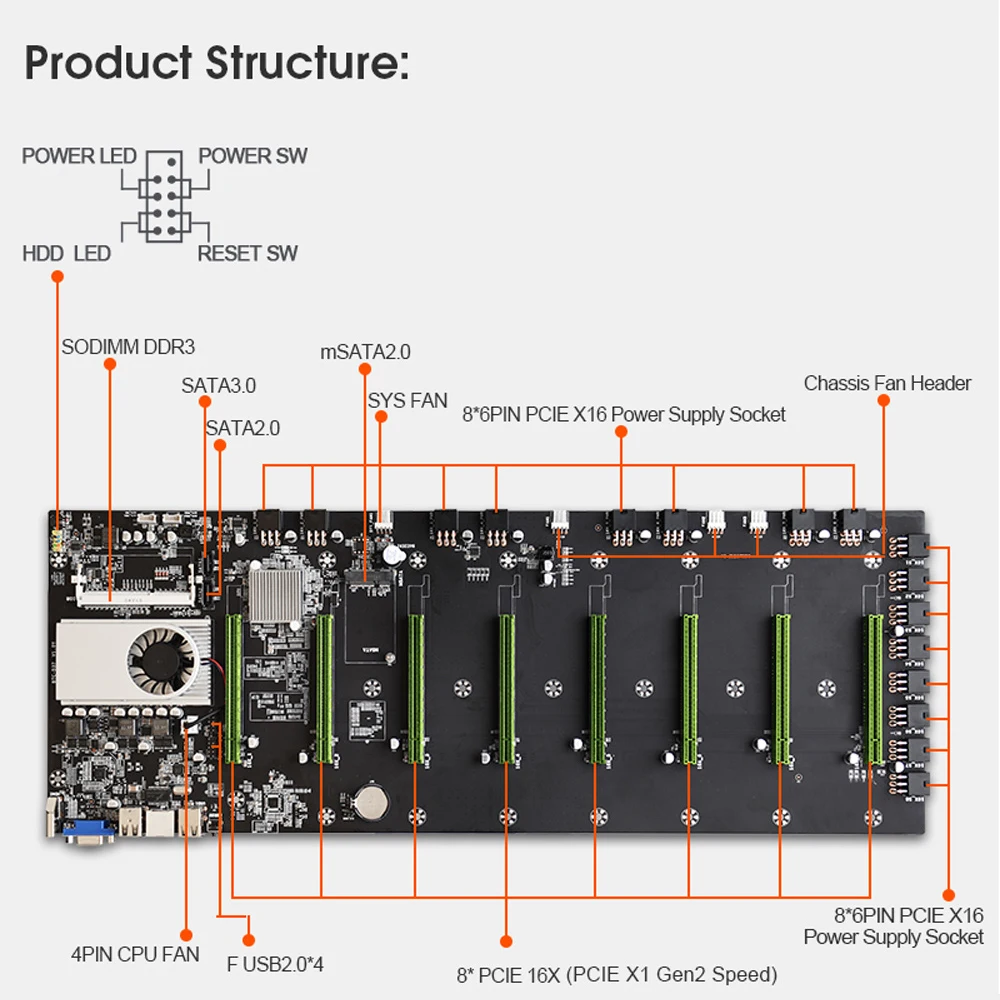 Product Structure:

POWER LED
POWER SW
HDD LED
RESET SW

SODIMM DDR3
SATA3.0
SATA2.0
mSATA2.0
SYS FAN
8*6PIN PCIE X16 Power Supply Socket
Chassis Fan Header

4PIN CPU FAN
F USB2.0*4
8* PCIE 16X (PCIE X1 Gen2 Speed)
8*6PIN PCIE X16 Power Supply Socket