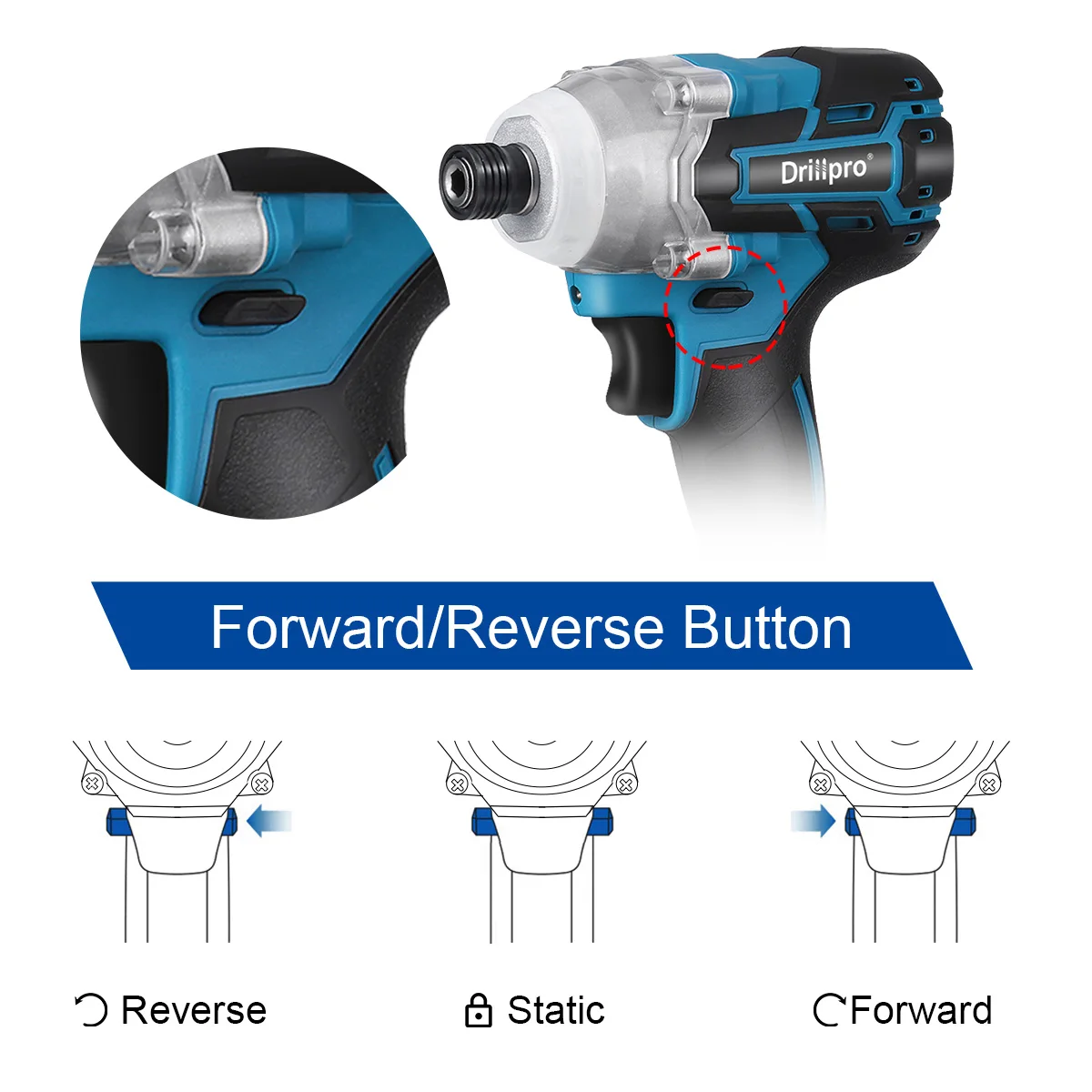 Drillpro®

Forward/Reverse Button

Reverse

Static

Forward