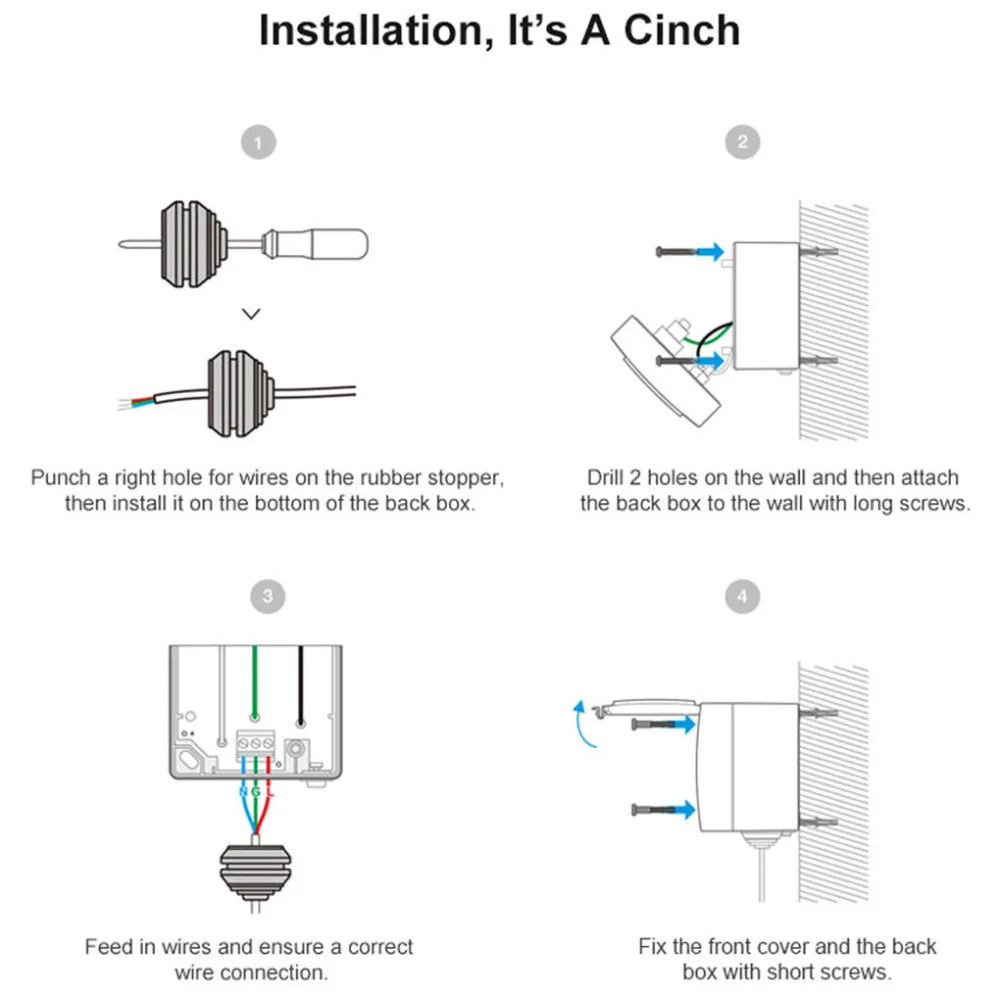 Installation, It's A Cinch

1

Punch a right hole for wires on the rubber stopper, then install it on the bottom of the back box.

2

Drill 2 holes on the wall and then attach the back box to the wall with long screws.

3

N G L

Feed in wires and ensure a correct wire connection.

4

Fix the front cover and the back box with short screws.