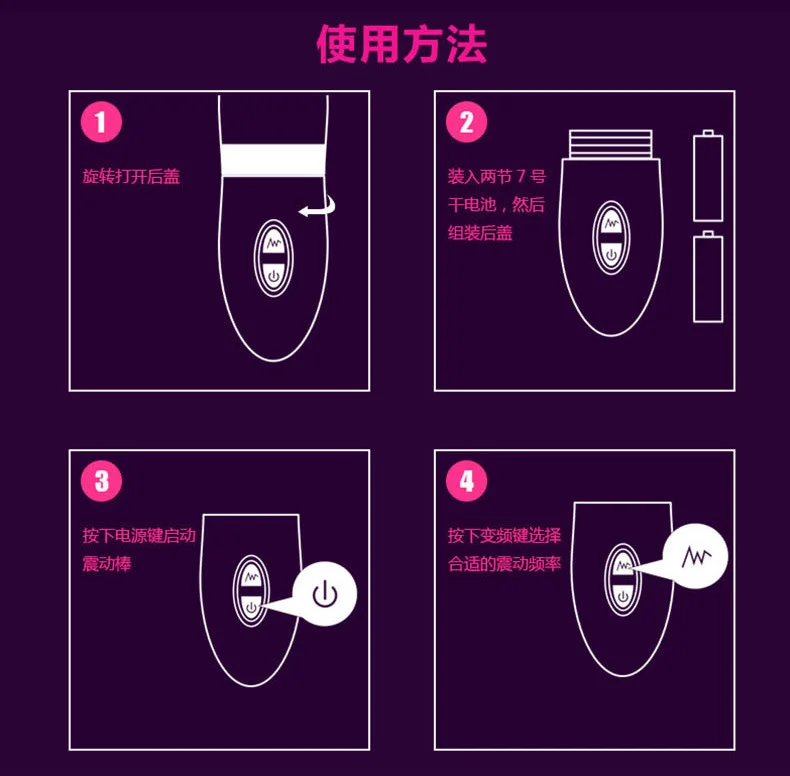 使用方法

1

旋转打开后盖

2

装入两节 7 号干电池，然后组装后盖

3

按下电源键启动震动棒

4

按下变频键选择合适的震动频率