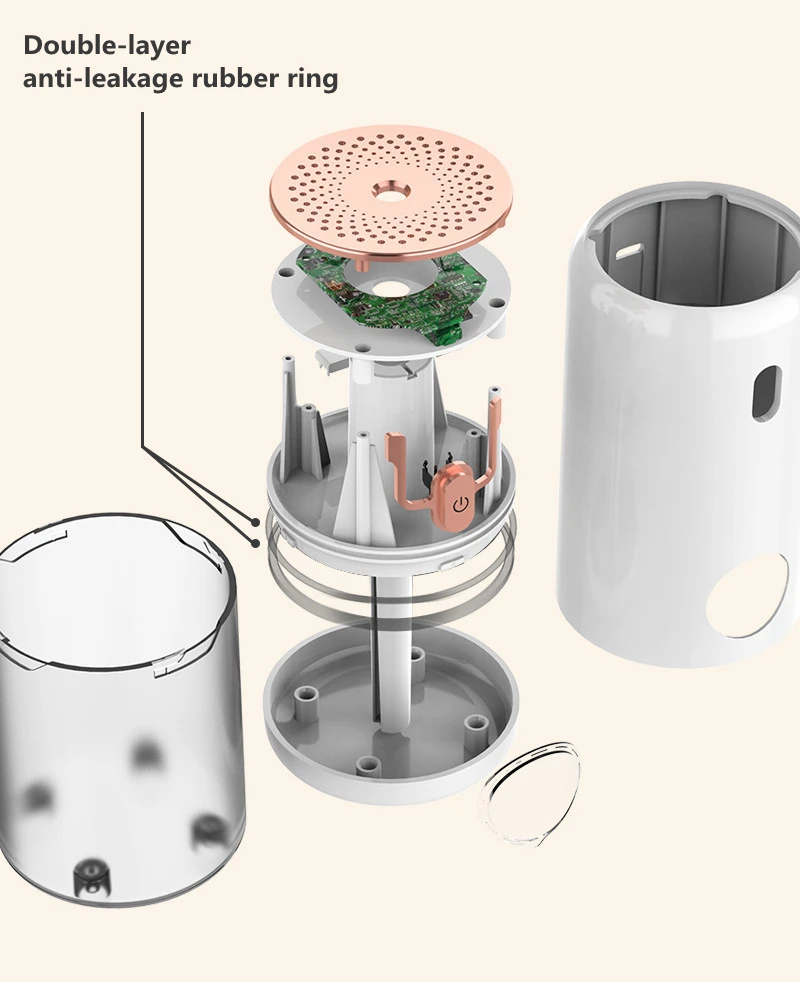 Double-layer
anti-leakage rubber ring