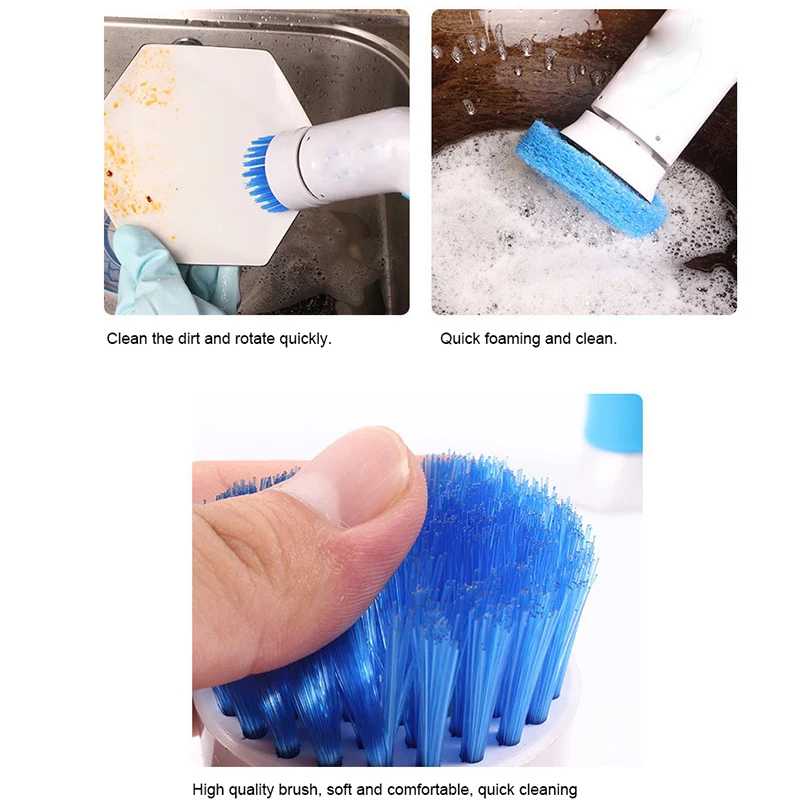 Clean the dirt and rotate quickly.

Quick foaming and clean.

High quality brush, soft and comfortable, quick cleaning