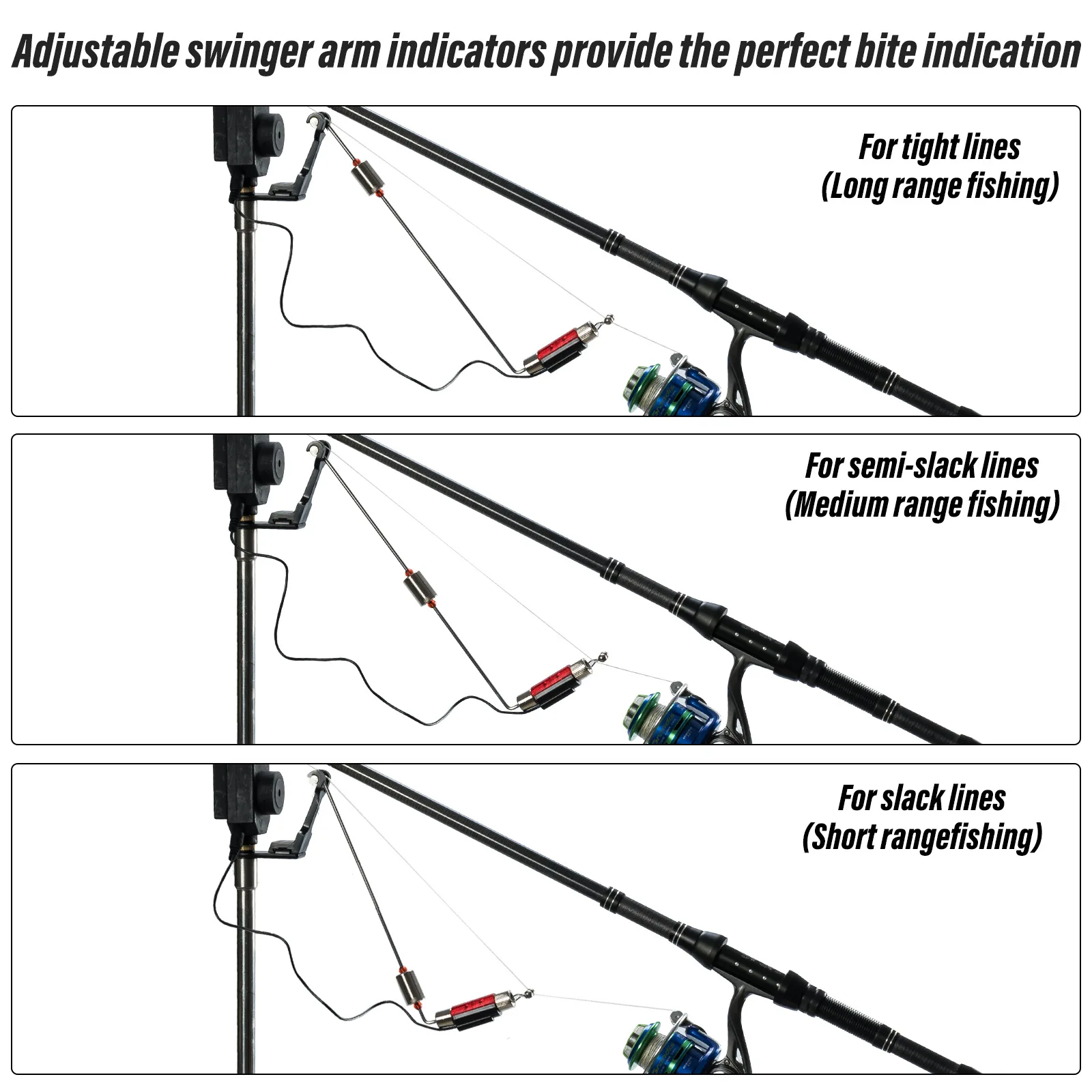 Adjustable swinger arm indicators provide the perfect bite indication

For tight lines
(Long range fishing)

For semi-slack lines
(Medium range fishing)

For slack lines
(Short rangefishing)