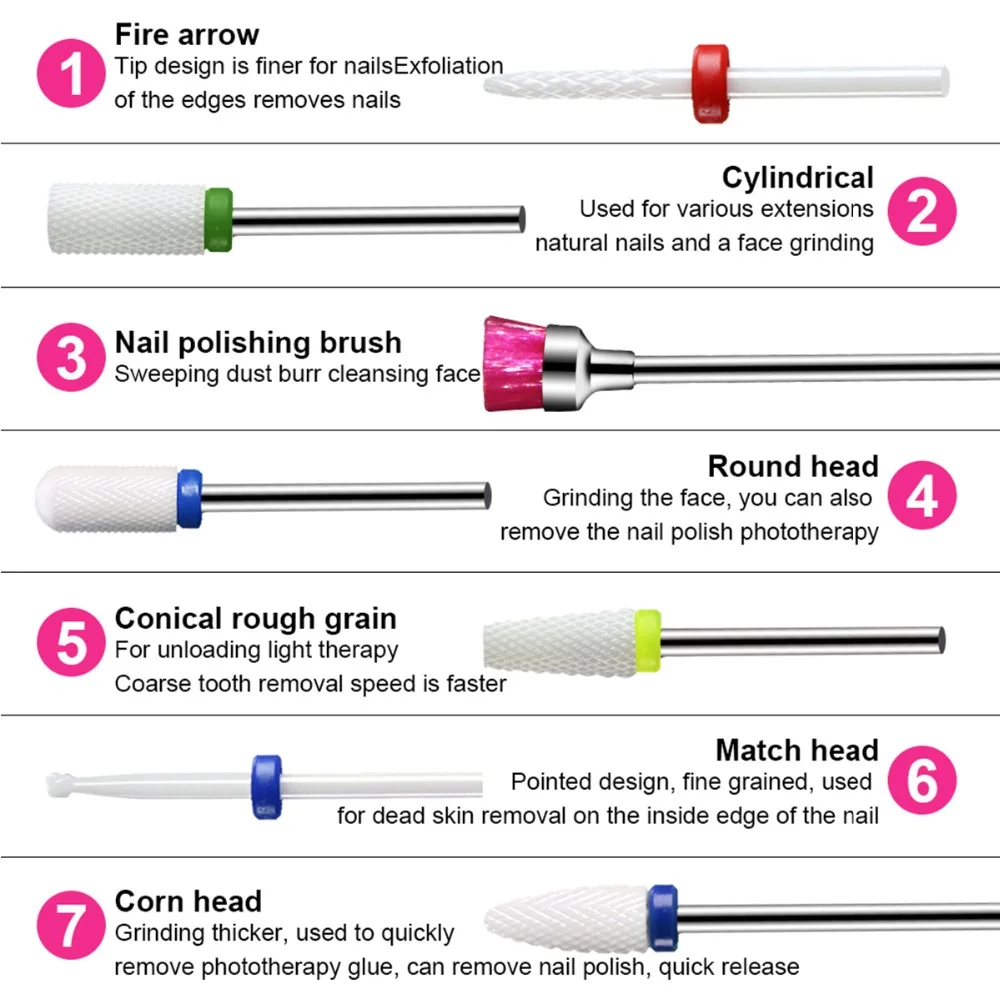 1
Fire arrow
Tip design is finer for nailsExfoliation of the edges removes nails

Cylindrical
Used for various extensions natural nails and a face grinding
2

3
Nail polishing brush
Sweeping dust burr cleansing face

Round head
Grinding the face, you can also remove the nail polish phototherapy
4

5
Conical rough grain
For unloading light therapy
Coarse tooth removal speed is faster

Match head
Pointed design, fine grained, used for dead skin removal on the inside edge of the nail
6

7
Corn head
Grinding thicker, used to quickly remove phototherapy glue, can remove nail polish, quick release