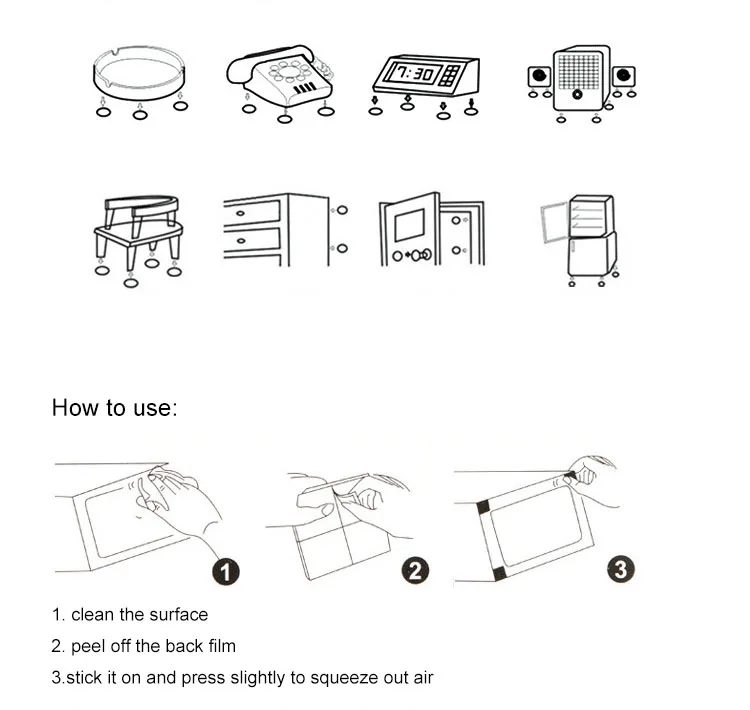 7:30

How to use:

1

2

3

1. clean the surface

2. peel off the back film

3.stick it on and press slightly to squeeze out air