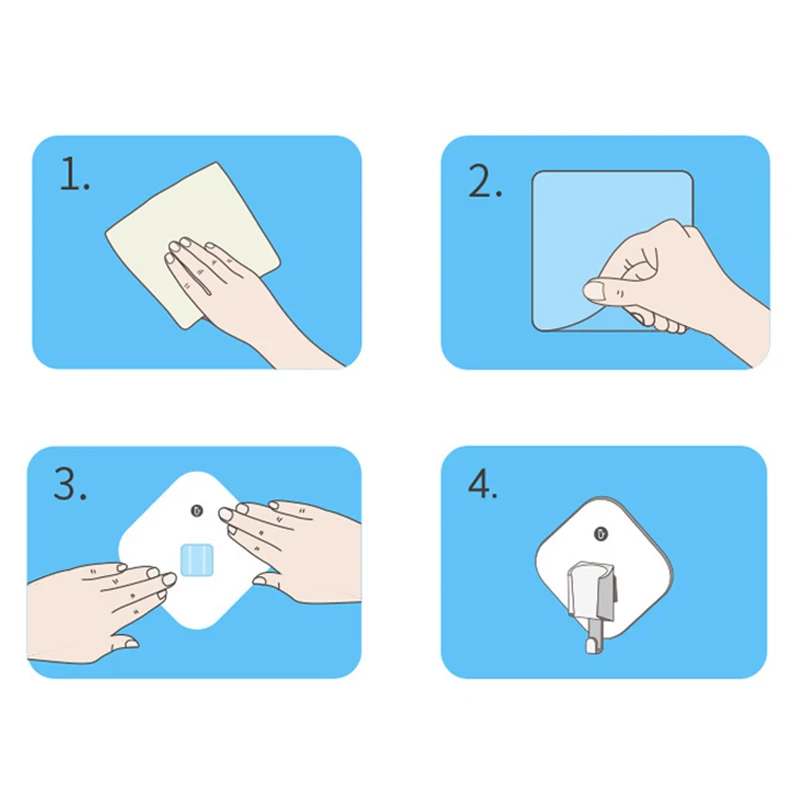 1.

2.

3.

4.