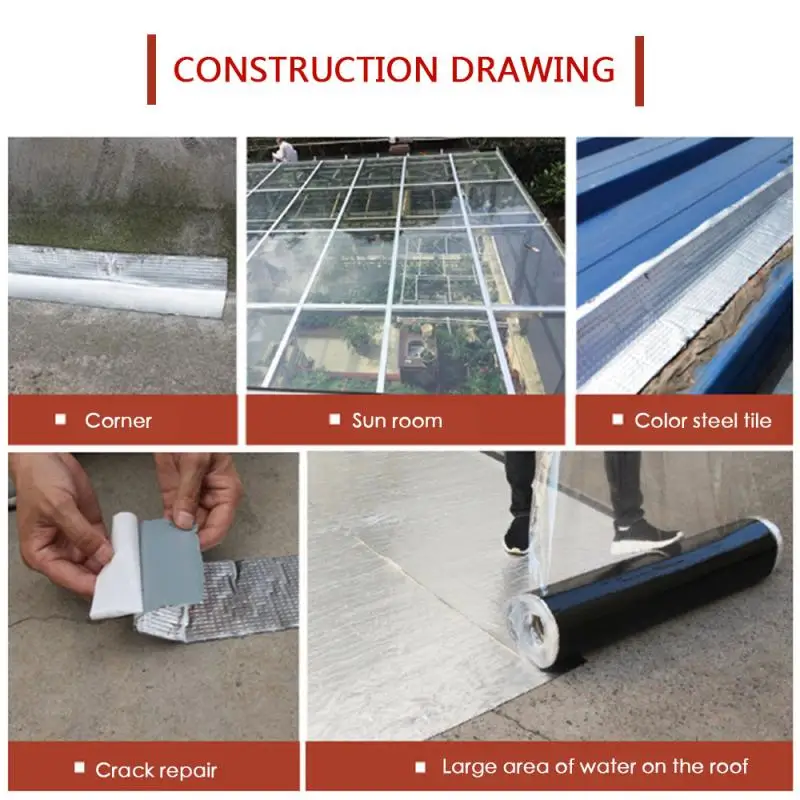 CONSTRUCTION DRAWING

■ Corner

■ Sun room

■ Color steel tile

■ Crack repair

■ Large area of water on the roof