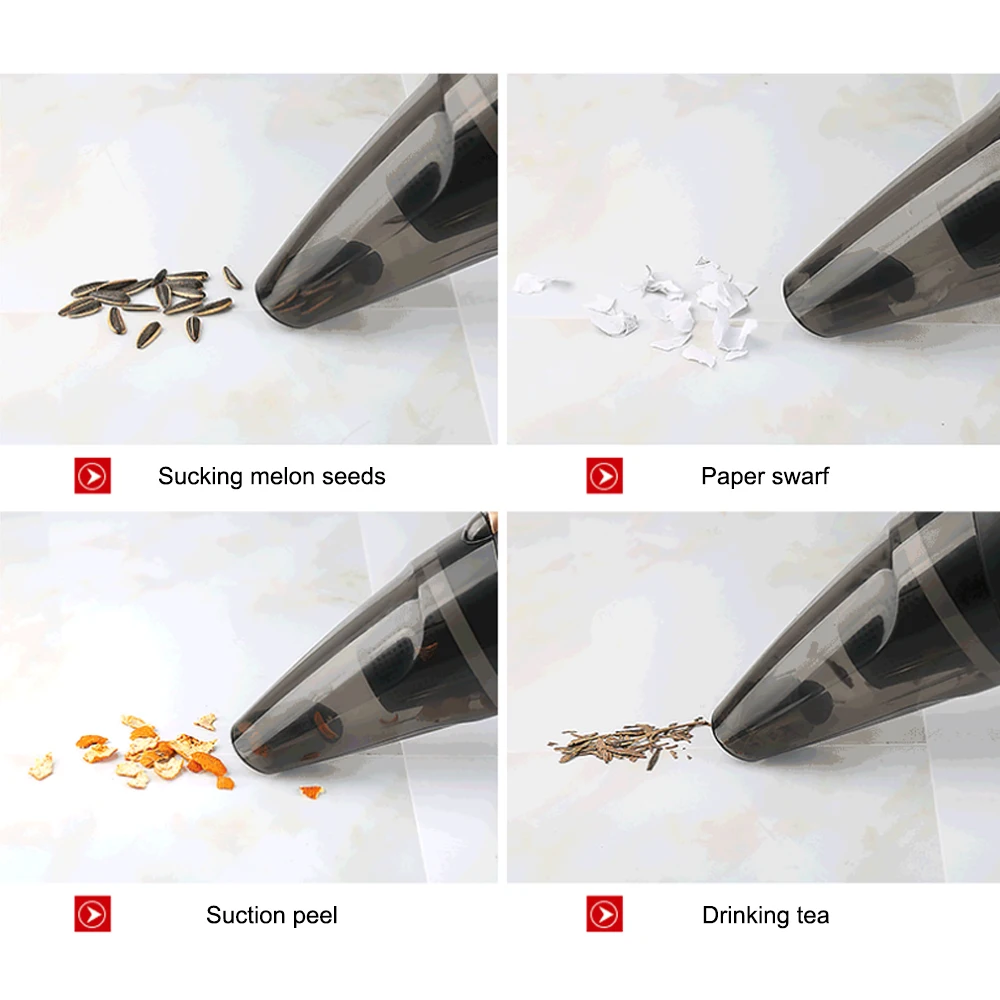 Sucking melon seeds

Paper swarf

Suction peel

Drinking tea