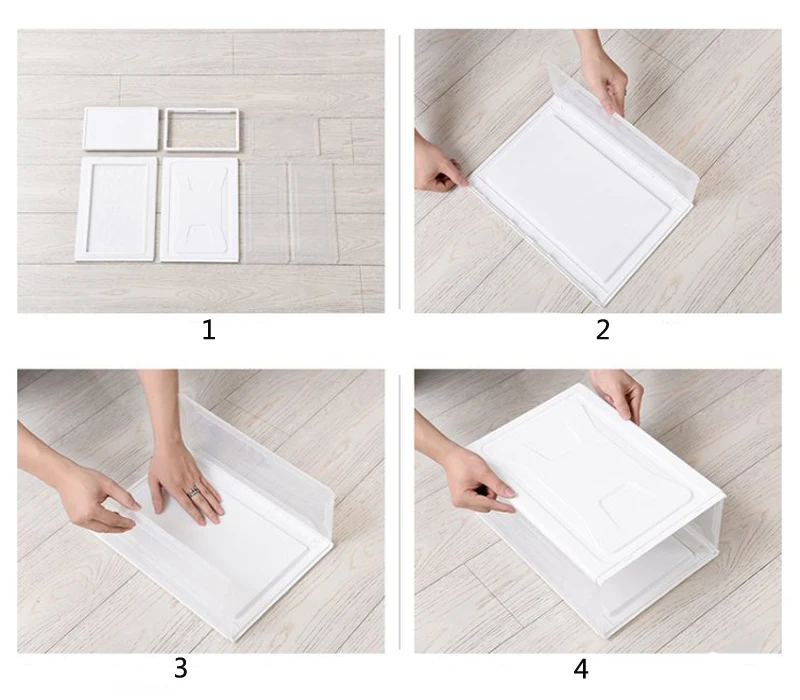 1

2

3

4