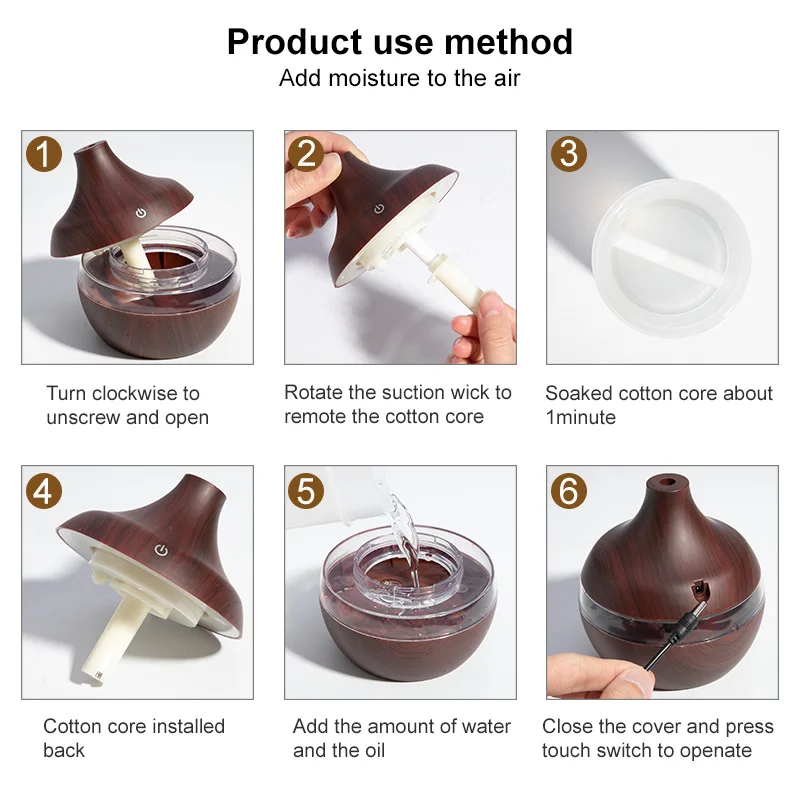 Product use method
Add moisture to the air

1

Turn clockwise to unscrew and open

2

Rotate the suction wick to remote the cotton core

3

Soaked cotton core about 1minute

4

Cotton core installed back

5

Add the amount of water and the oil

6

Close the cover and press touch switch to openate