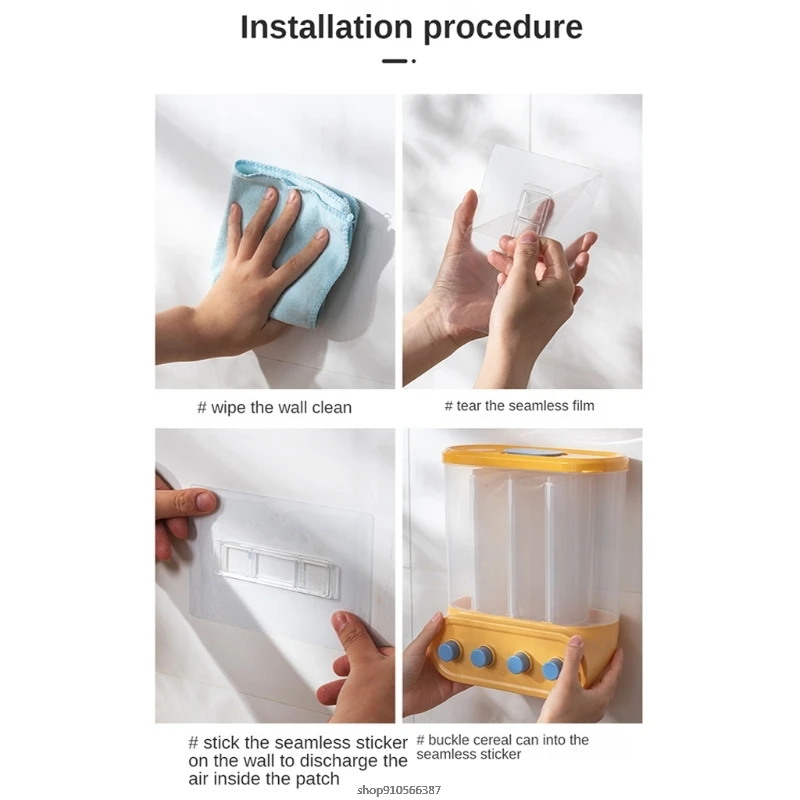 Installation procedure

# wipe the wall clean

# tear the seamless film

# stick the seamless sticker on the wall to discharge the air inside the patch

# buckle cereal can into the seamless sticker

shop910566387