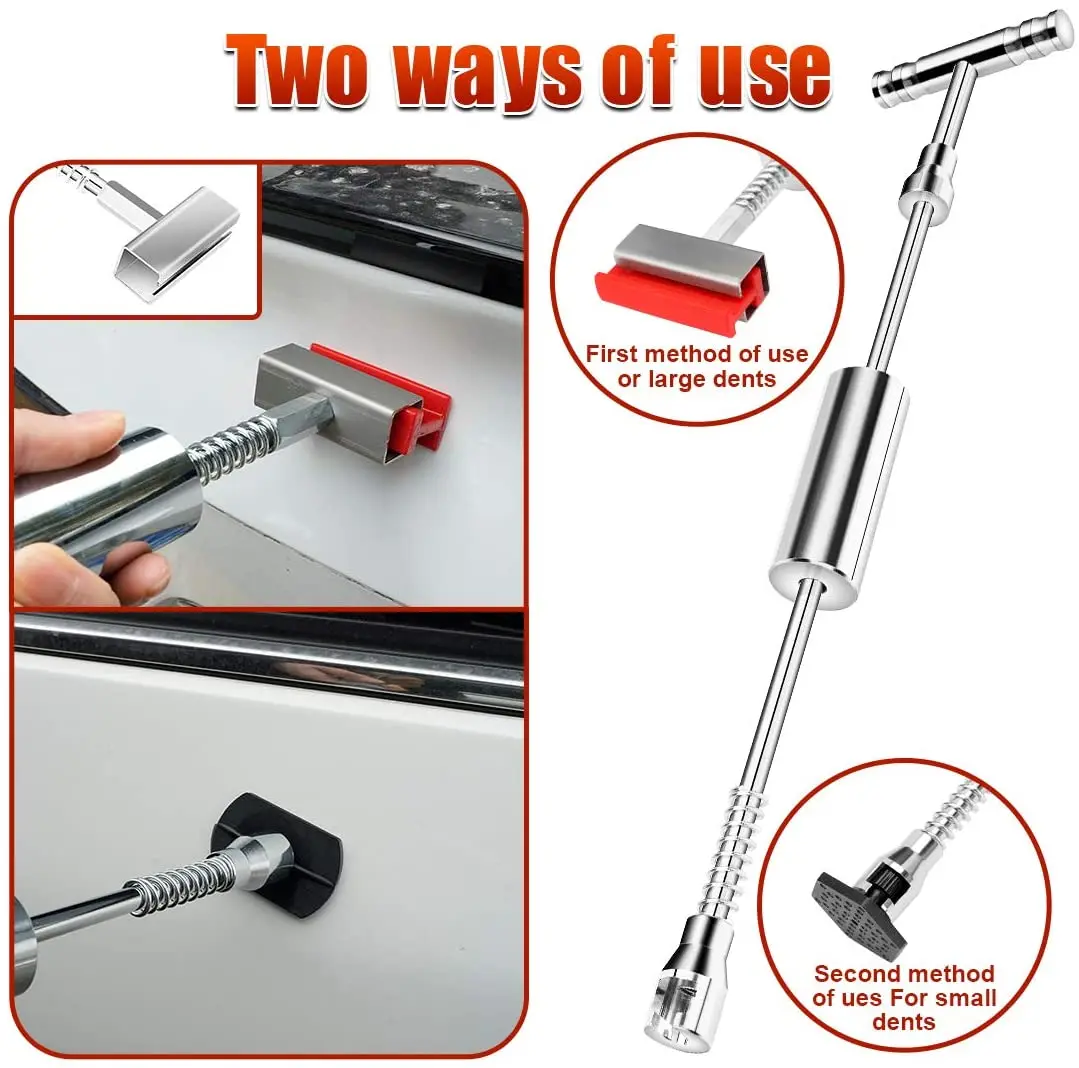 Two ways of use

First method of use or large dents

Second method of ues For small dents