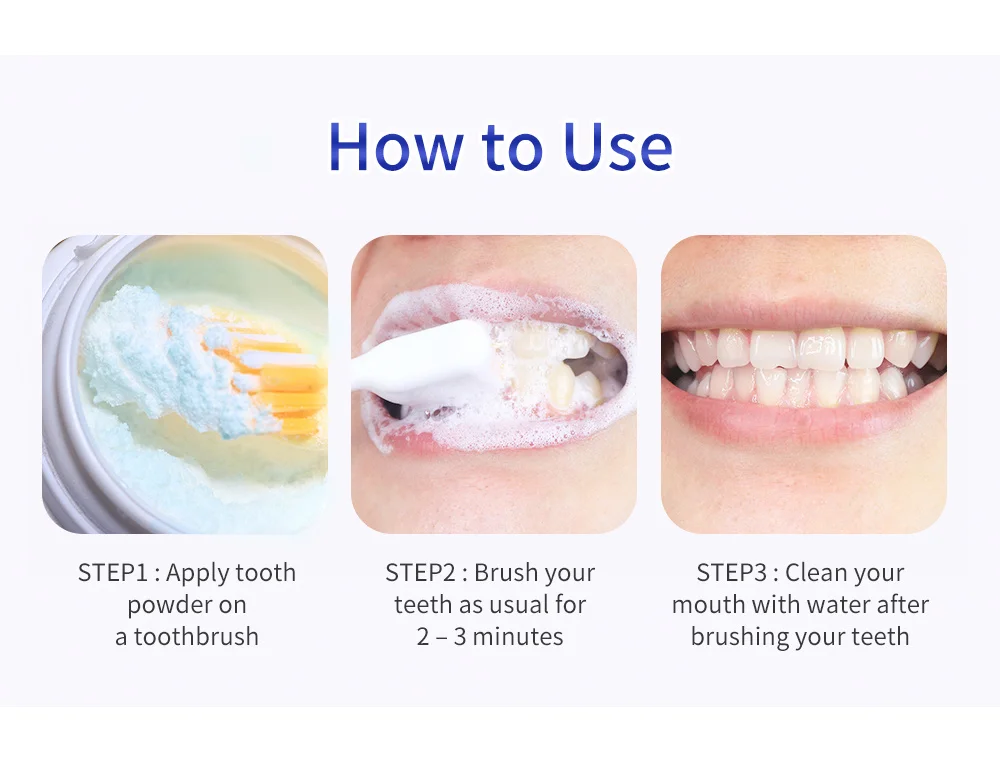 How to Use

STEP1 : Apply tooth powder on a toothbrush

STEP2 : Brush your teeth as usual for 2 – 3 minutes

STEP3 : Clean your mouth with water after brushing your teeth