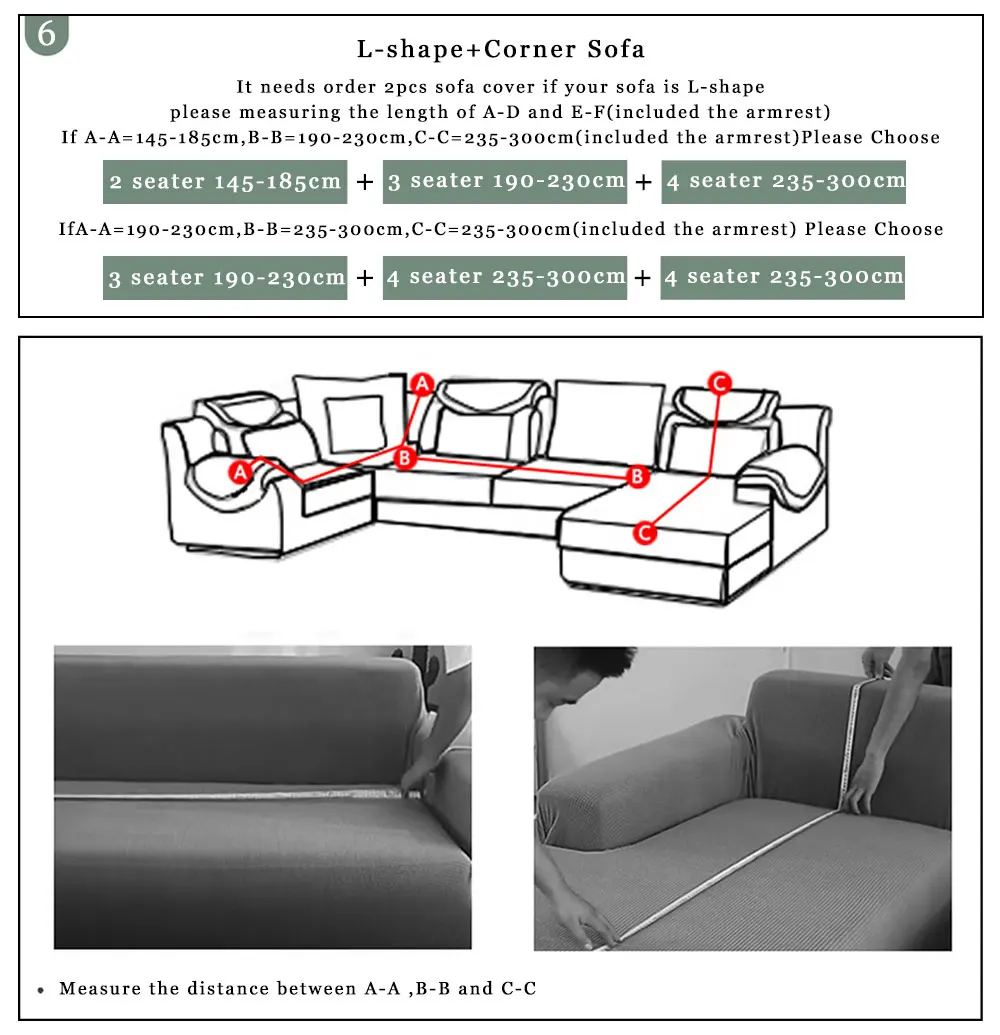 6

L-shape+Corner Sofa

It needs order 2pcs sofa cover if your sofa is L-shape
please measuring the length of A-D and E-F(included the armrest)
If A-A=145-185cm,B-B=190-230cm,C-C=235-300cm(included the armrest)Please Choose

2 seater 145-185cm + 3 seater 190-230cm + 4 seater 235-300cm

IfA-A=190-230cm,B-B=235-300cm,C-C=235-300cm(included the armrest) Please Choose

3 seater 190-230cm + 4 seater 235-300cm + 4 seater 235-300cm

A
A
B
B
C
C

• Measure the distance between A-A ,B-B and C-C