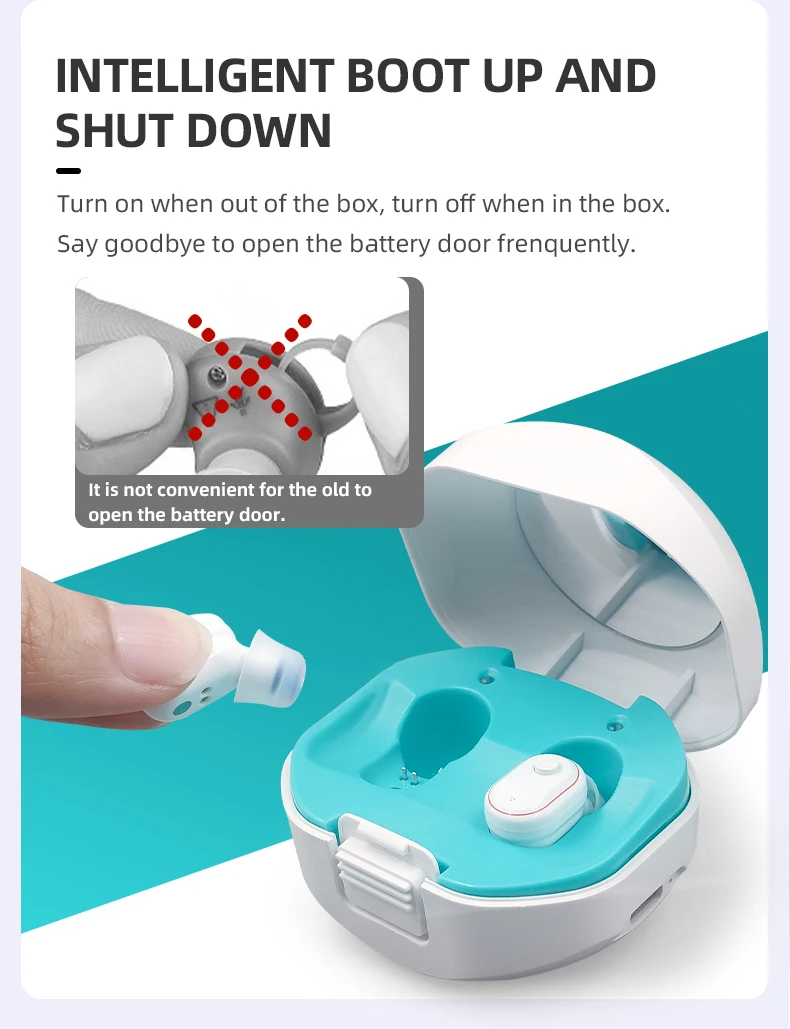 INTELLIGENT BOOT UP AND SHUT DOWN

Turn on when out of the box, turn off when in the box.
Say goodbye to open the battery door frenquently.

It is not convenient for the old to open the battery door.