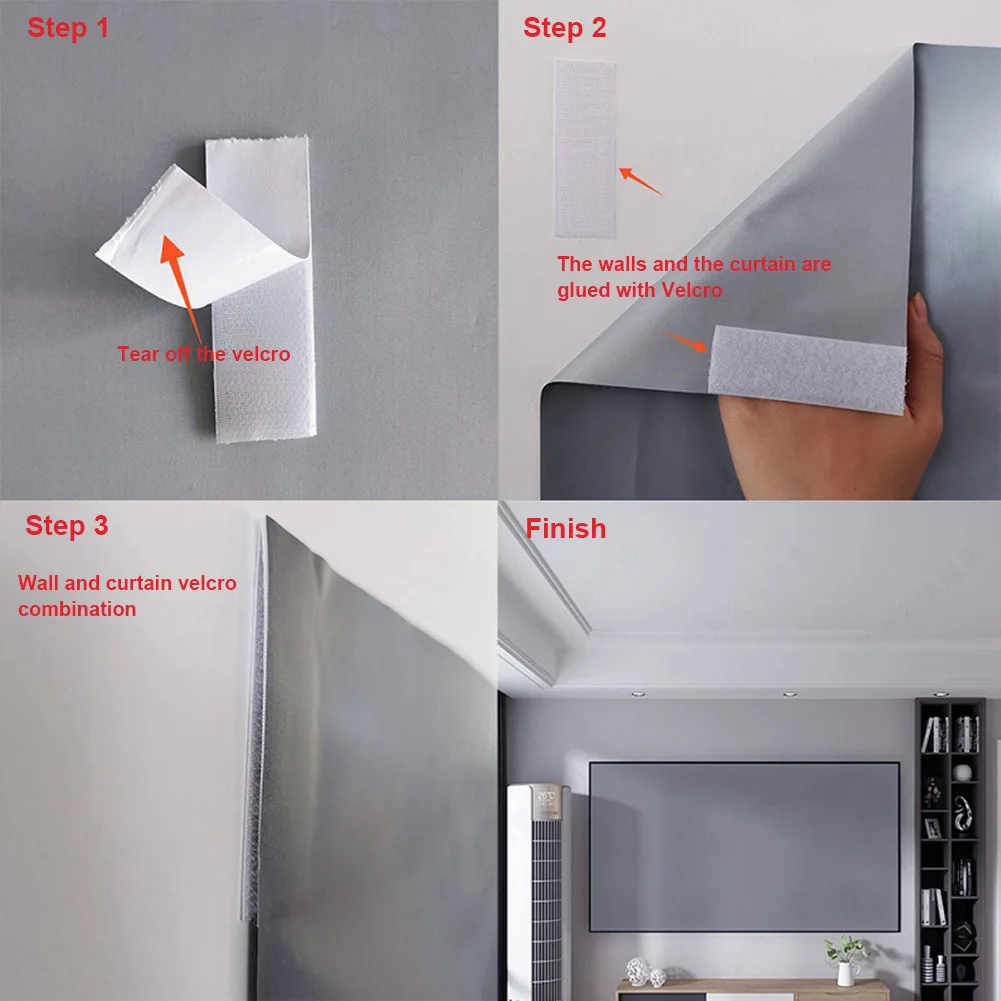 Step 1

Tear off the velcro

Step 2

The walls and the curtain are glued with Velcro

Step 3

Wall and curtain velcro combination

Finish