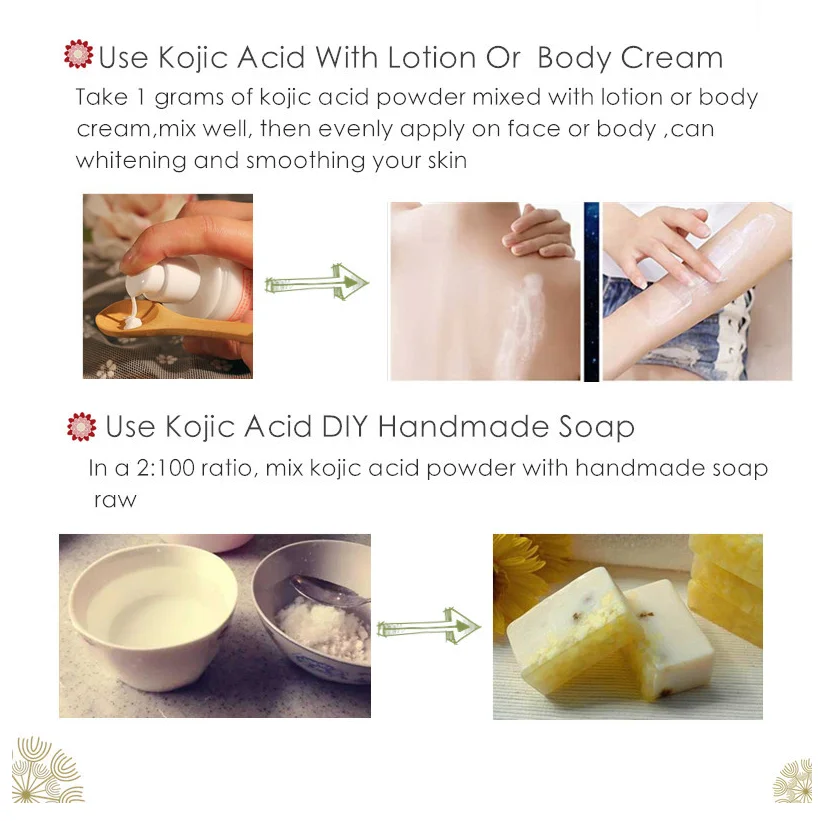 Use Kojic Acid With Lotion Or Body Cream

Take 1 grams of kojic acid powder mixed with lotion or body cream,mix well, then evenly apply on face or body ,can whitening and smoothing your skin

Use Kojic Acid DIY Handmade Soap

In a 2:100 ratio, mix kojic acid powder with handmade soap raw