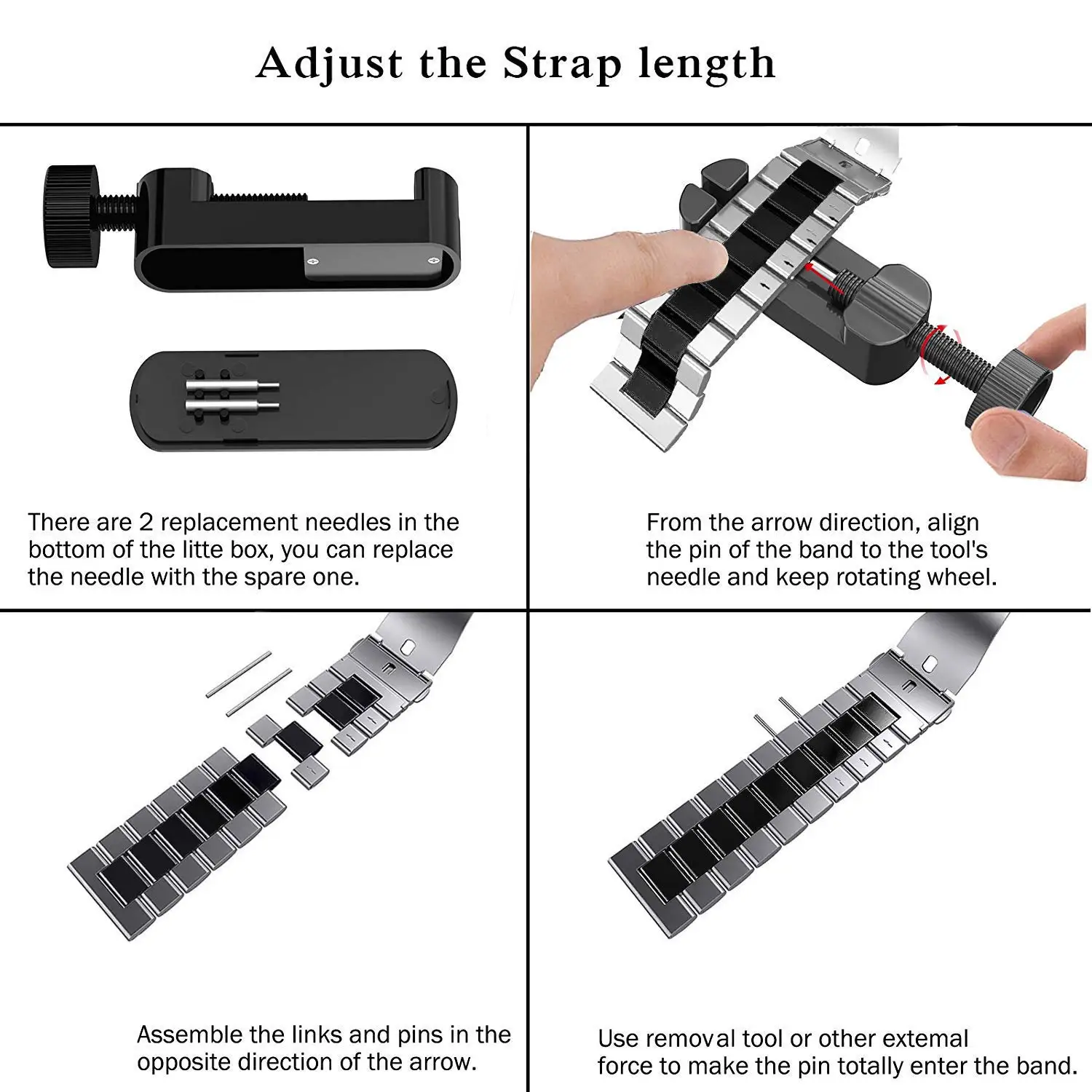 Adjust the Strap length

There are 2 replacement needles in the bottom of the litte box, you can replace the needle with the spare one.

From the arrow direction, align the pin of the band to the tool's needle and keep rotating wheel.

Assemble the links and pins in the opposite direction of the arrow.

Use removal tool or other extemal force to make the pin totally enter the band.