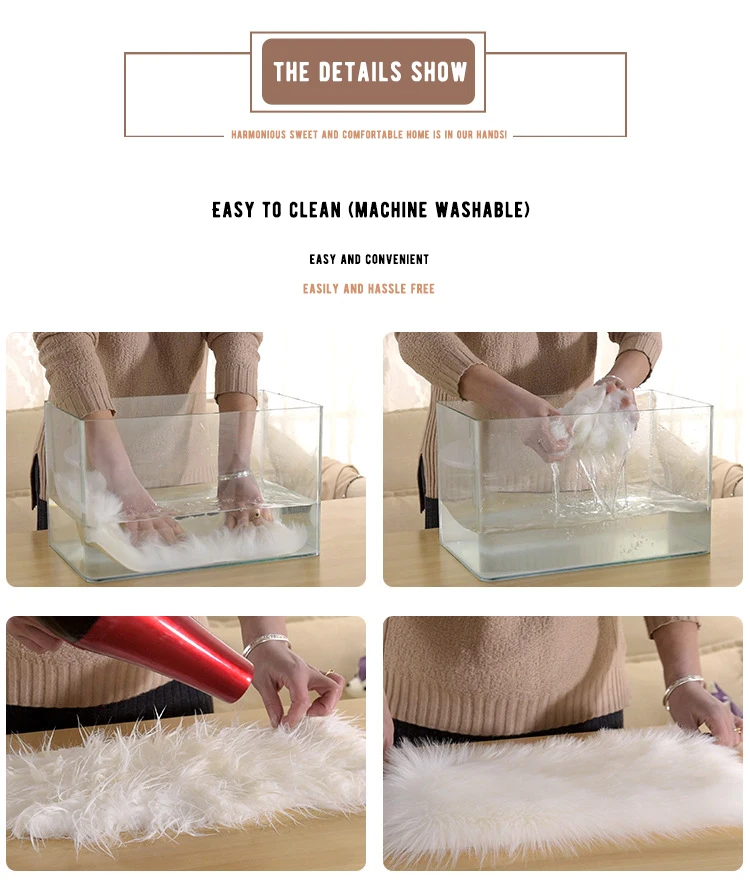 THE DETAILS SHOW

HARMONIOUS SWEET AND COMFORTABLE HOME IS IN OUR HANDS!

EASY TO CLEAN (MACHINE WASHABLE)

EASY AND CONVENIENT

EASILY AND HASSLE FREE