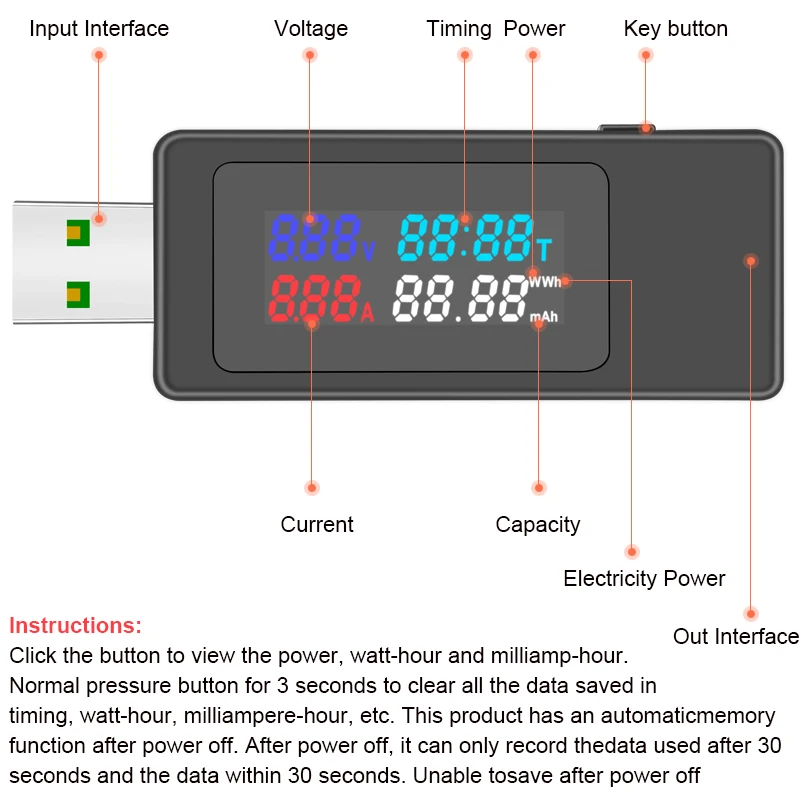 Input Interface

Voltage

Timing

Power

Key button

8.88 V

88:88 T

8.88 A

88.88 WWh mAh

Current

Capacity

Electricity Power

Out Interface

Instructions:
Click the button to view the power, watt-hour and milliamp-hour. Normal pressure button for 3 seconds to clear all the data saved in timing, watt-hour, milliampere-hour, etc. This product has an automaticmemory function after power off. After power off, it can only record thedata used after 30 seconds and the data within 30 seconds. Unable tosave after power off