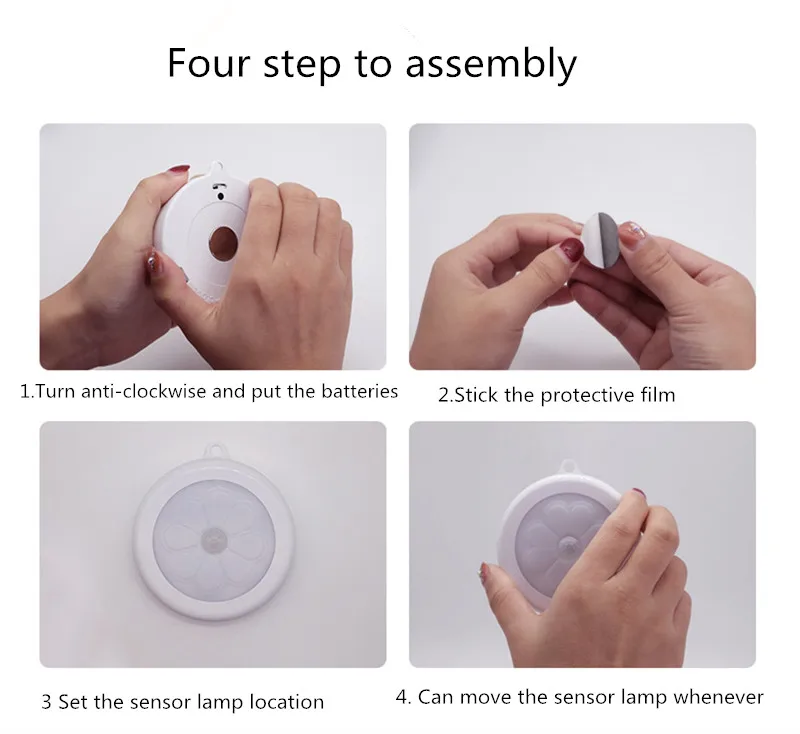 Four step to assembly

1.Turn anti-clockwise and put the batteries

2.Stick the protective film

3 Set the sensor lamp location

4. Can move the sensor lamp whenever