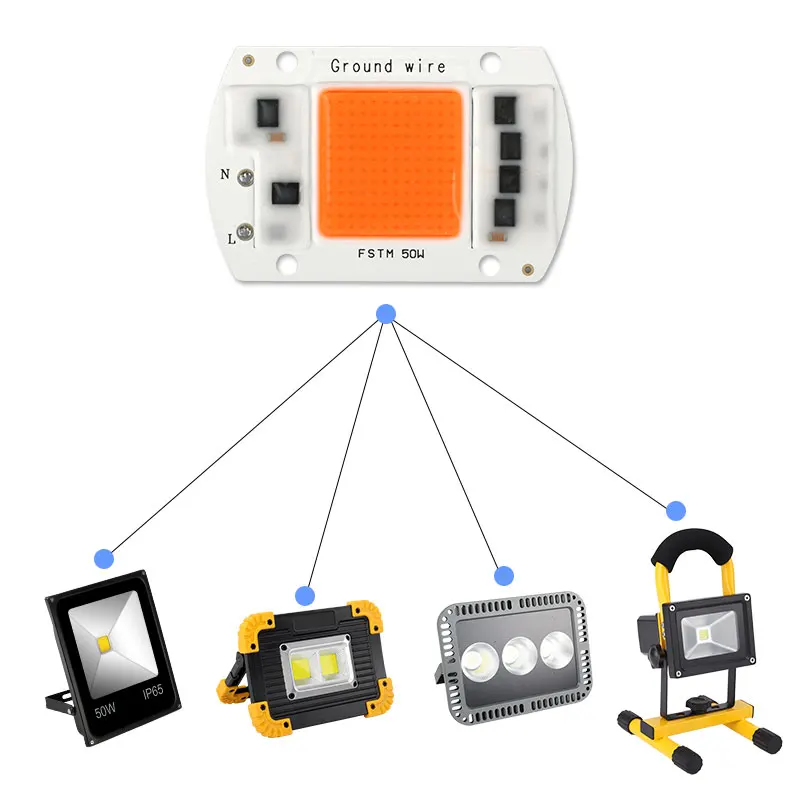 Ground wire
N
L
FSTM 50W
50W
IP65